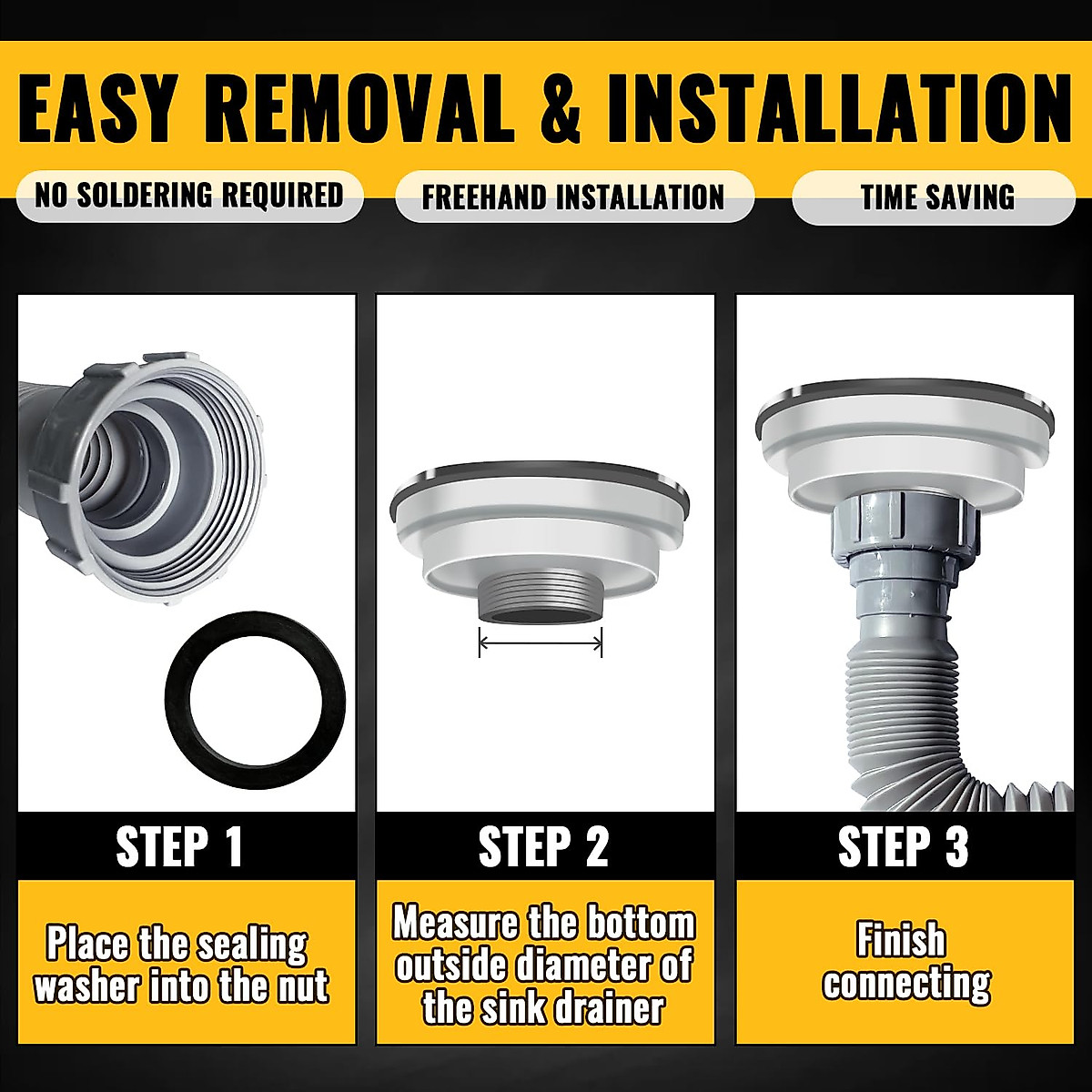 EASY REMOVAL & INSTALLATION

NO SOLDERING REQUIRED

FREEHAND INSTALLATION

TIME SAVING

STEP 1

Place the sealing washer into the nut

STEP 2

Measure the bottom outside diameter of the sink drainer

STEP 3

Finish connecting