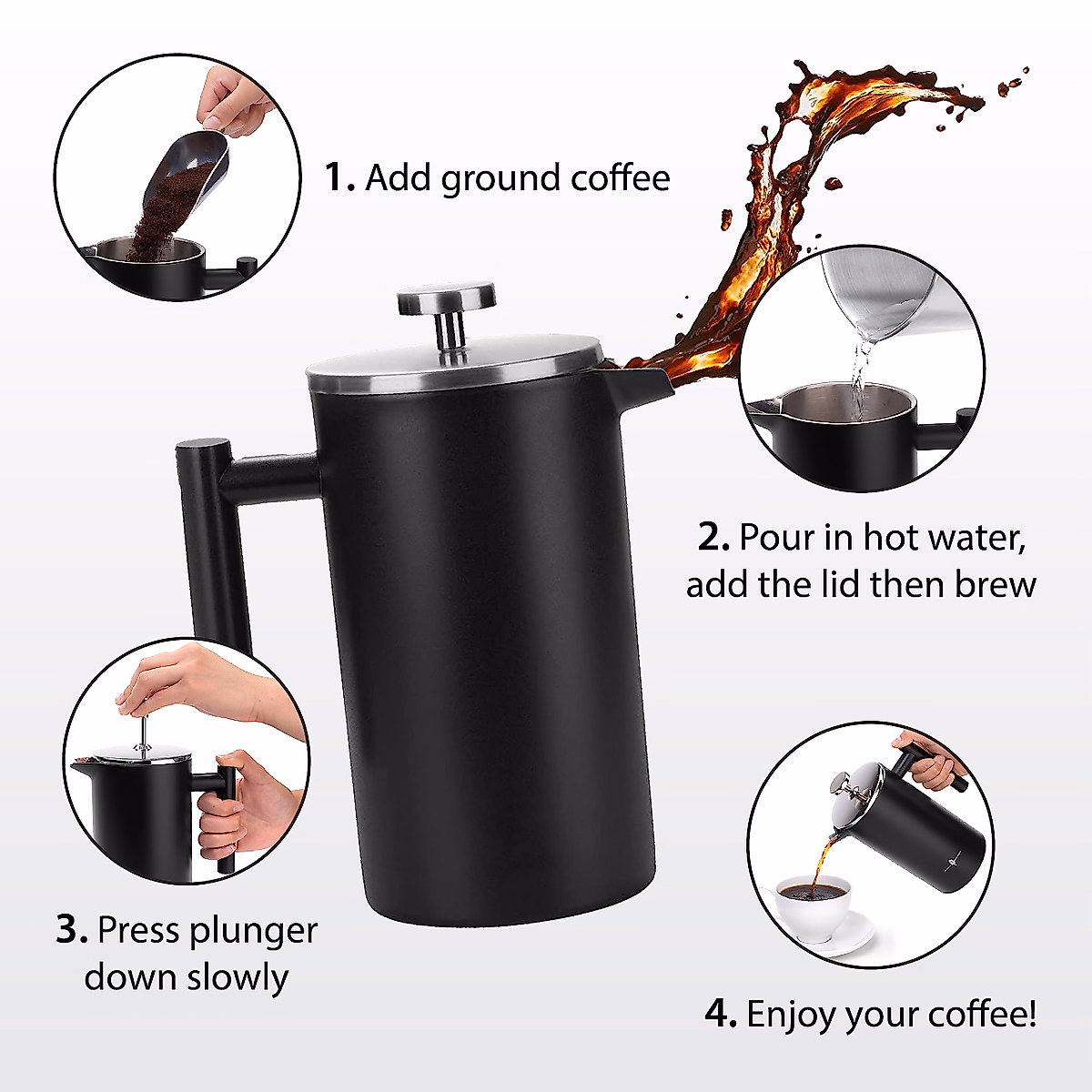 1. Add ground coffee

2. Pour in hot water, add the lid then brew

3. Press plunger down slowly

4. Enjoy your coffee!