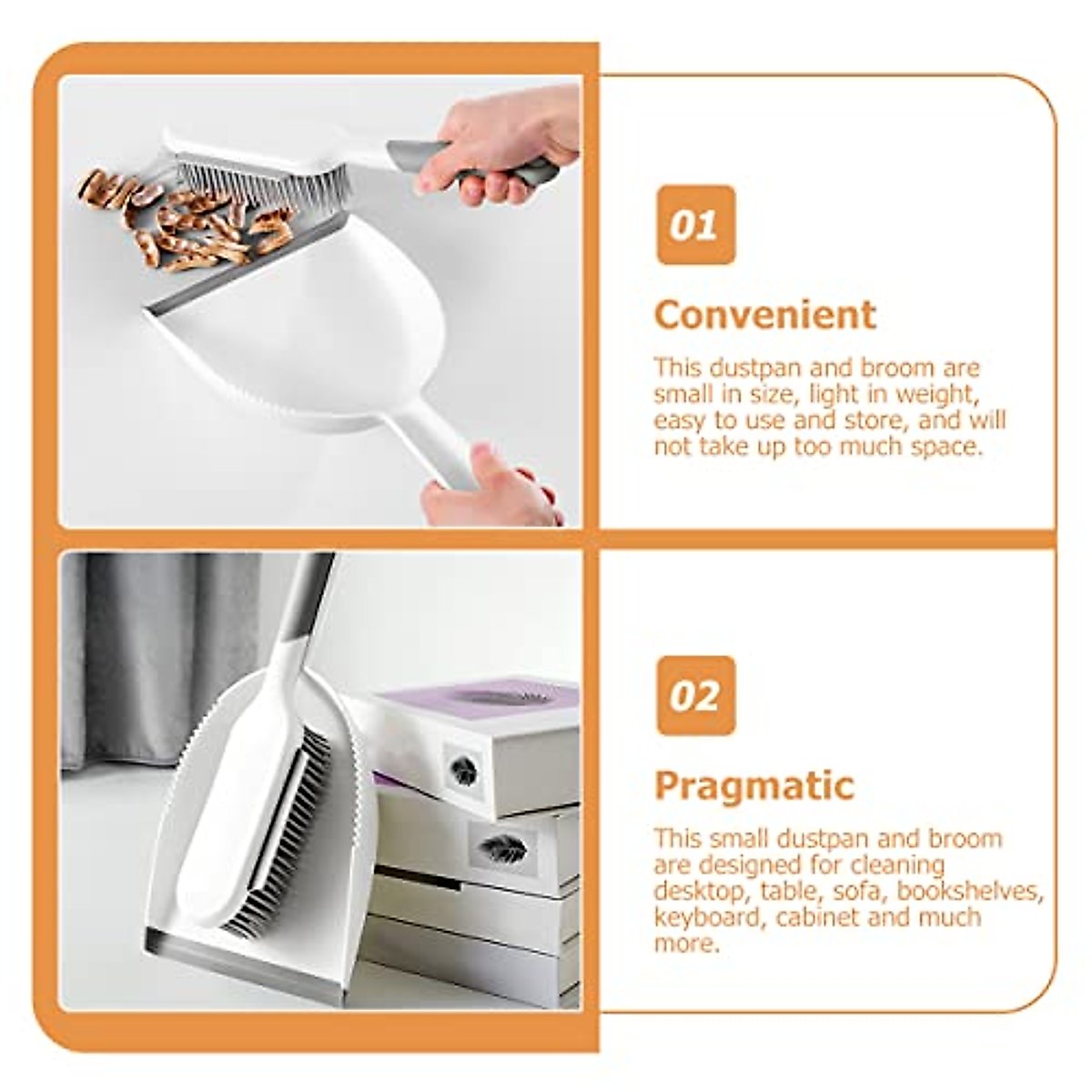 01

Convenient

This dustpan and broom are small in size, light in weight, easy to use and store, and will not take up too much space.

02

Pragmatic

This small dustpan and broom are designed for cleaning desktop, table, sofa, bookshelves, keyboard, cabinet and much more.