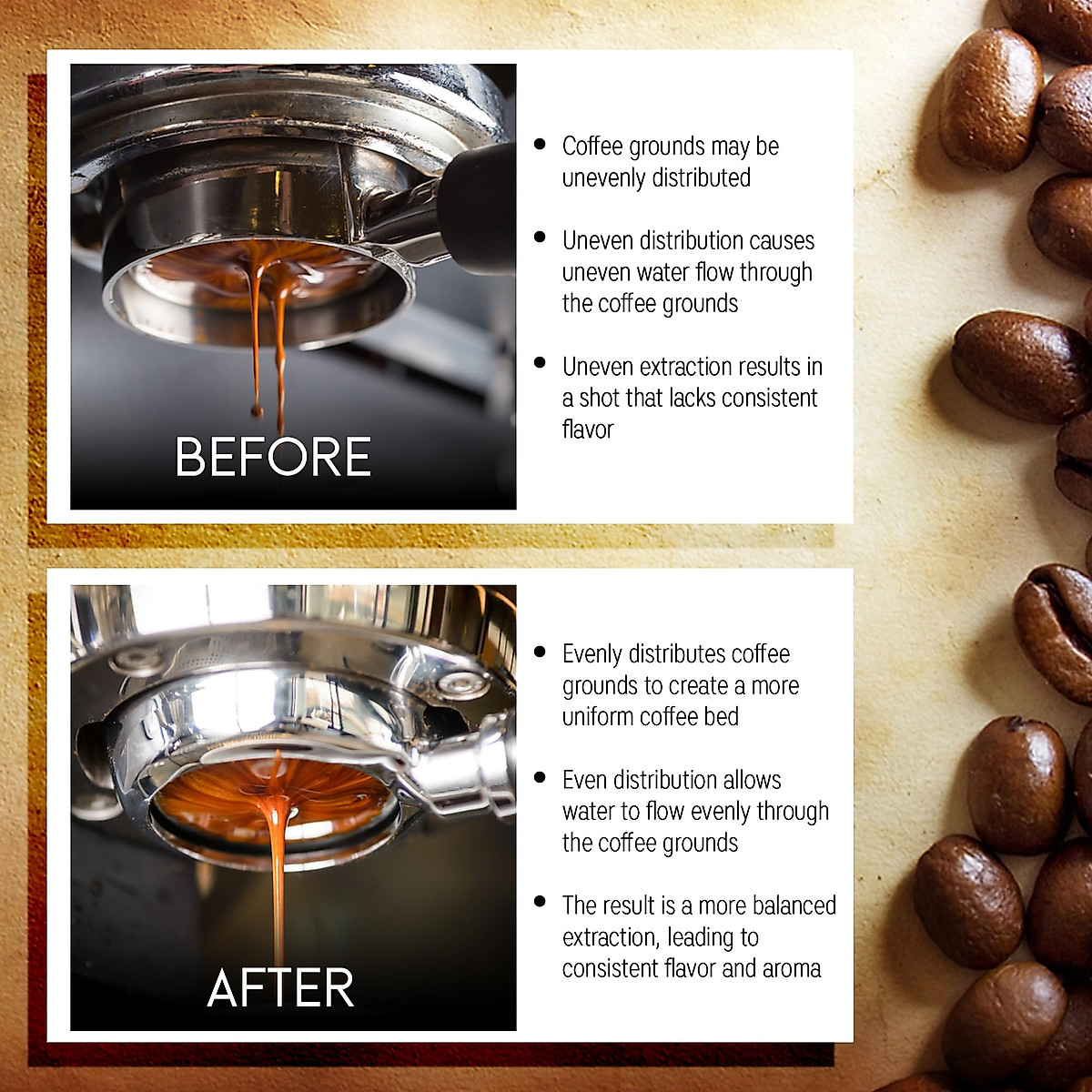 BEFORE

• Coffee grounds may be unevenly distributed

• Uneven distribution causes uneven water flow through the coffee grounds

• Uneven extraction results in a shot that lacks consistent flavor

AFTER

• Evenly distributes coffee grounds to create a more uniform coffee bed

• Even distribution allows water to flow evenly through the coffee grounds

• The result is a more balanced extraction, leading to consistent flavor and aroma