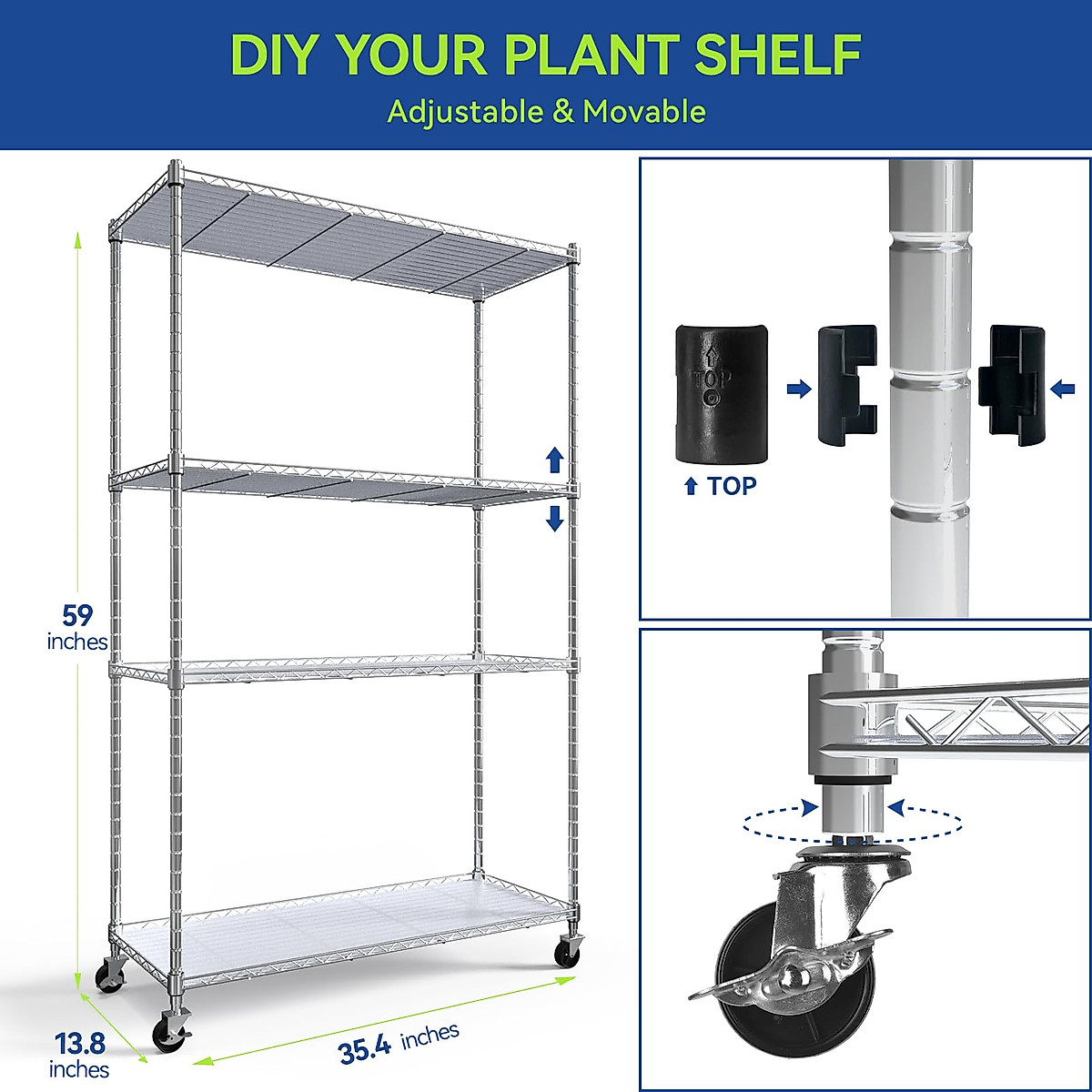 DIY YOUR PLANT SHELF
Adjustable & Movable

59 inches

13.8 inches

35.4 inches

TOP

TOP