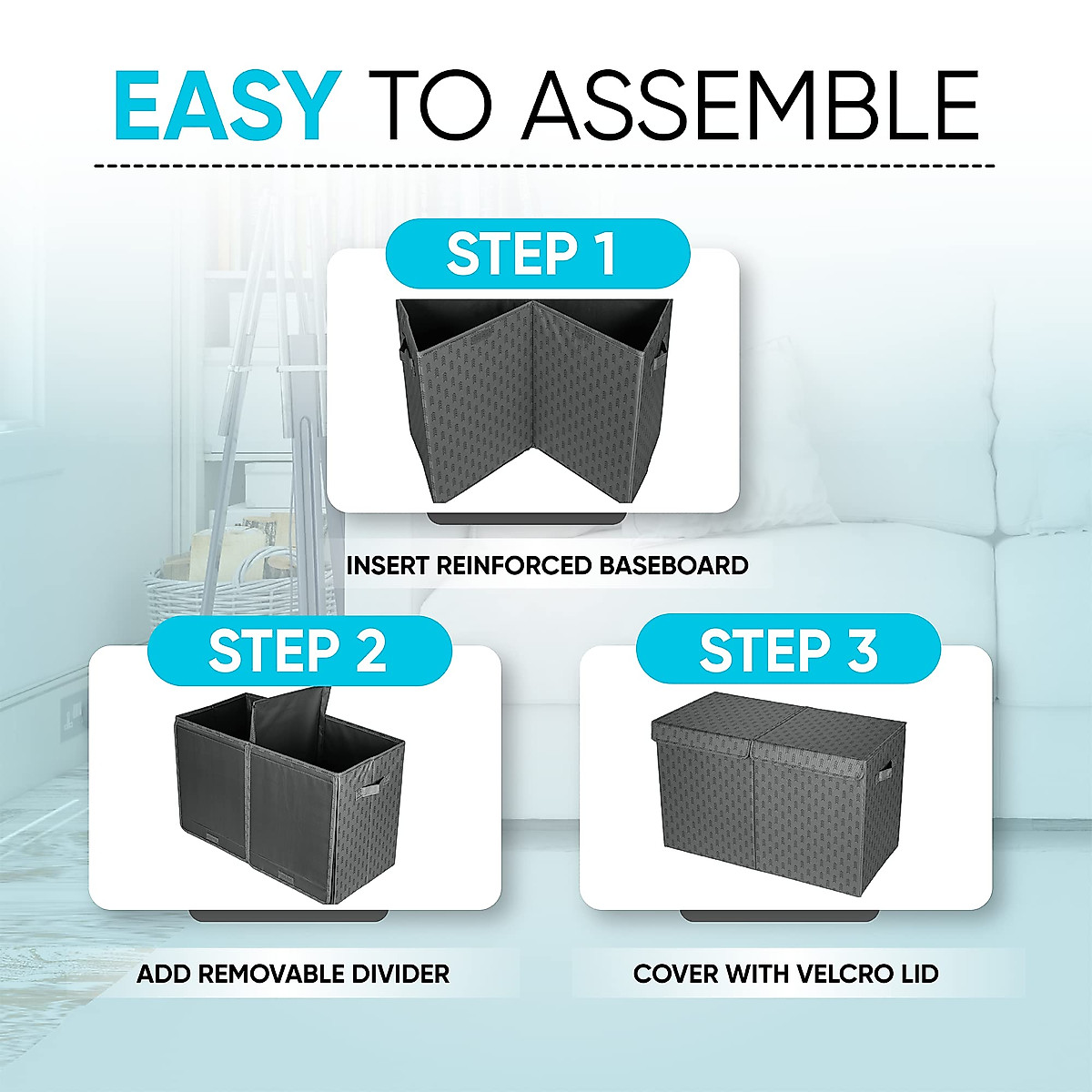 EASY TO ASSEMBLE

STEP 1

INSERT REINFORCED BASEBOARD

STEP 2

ADD REMOVABLE DIVIDER

STEP 3

COVER WITH VELCRO LID