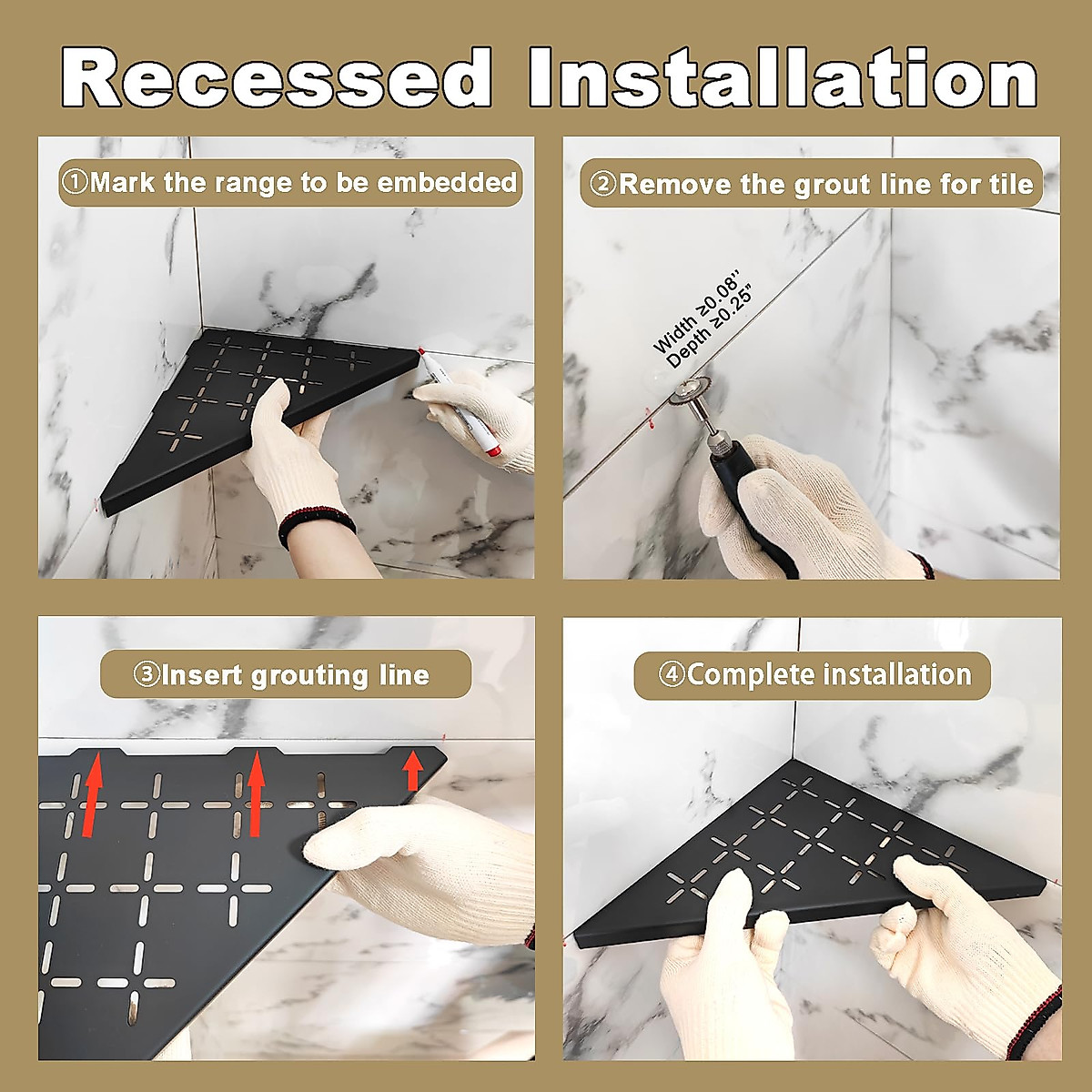 Recessed Installation

①Mark the range to be embedded

②Remove the grout line for tile

Width ≥0.08"
Depth ≥0.25"

③Insert grouting line

④Complete installation