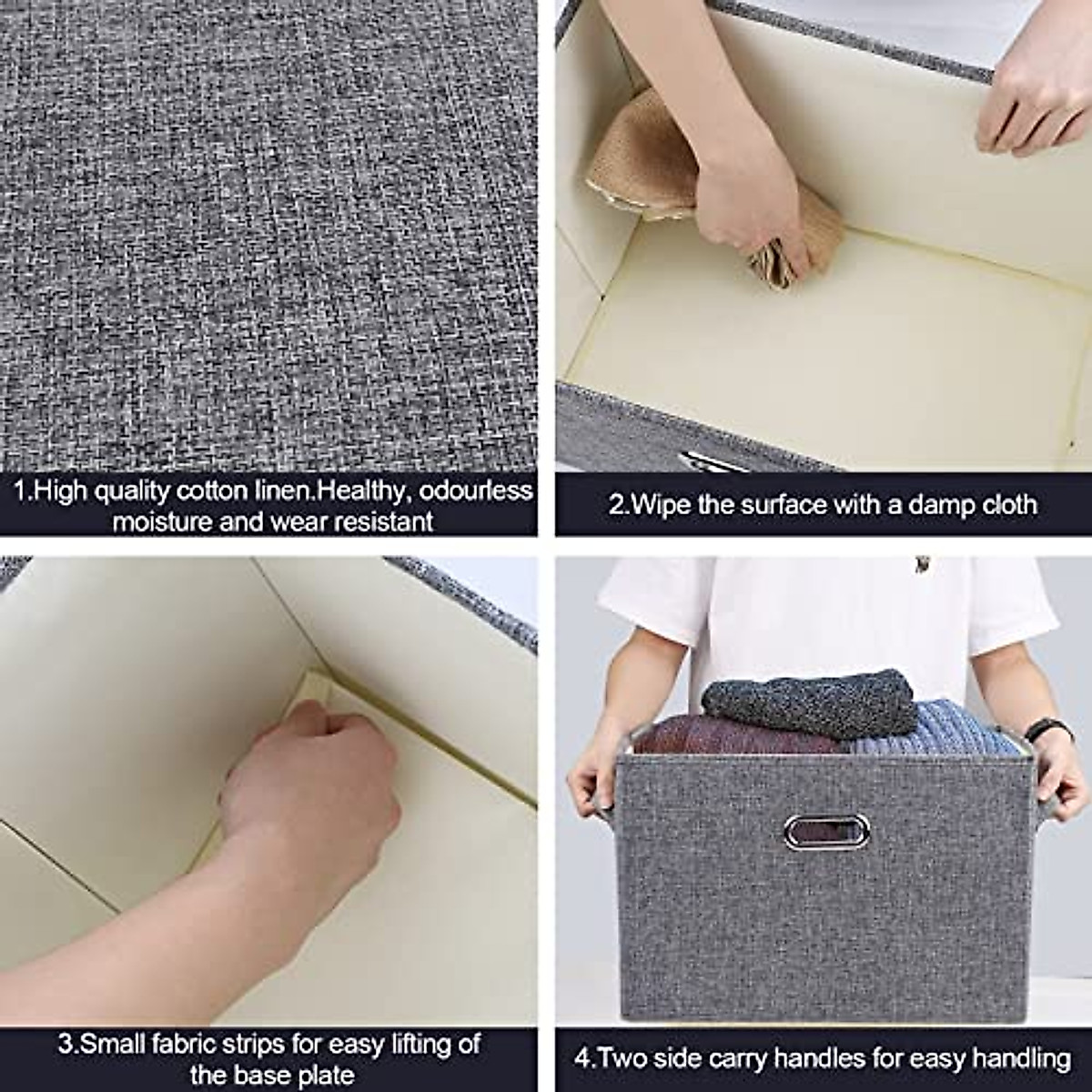 1.High quality cotton linen.Healthy, odourless moisture and wear resistant

2.Wipe the surface with a damp cloth

3.Small fabric strips for easy lifting of the base plate

4.Two side carry handles for easy handling