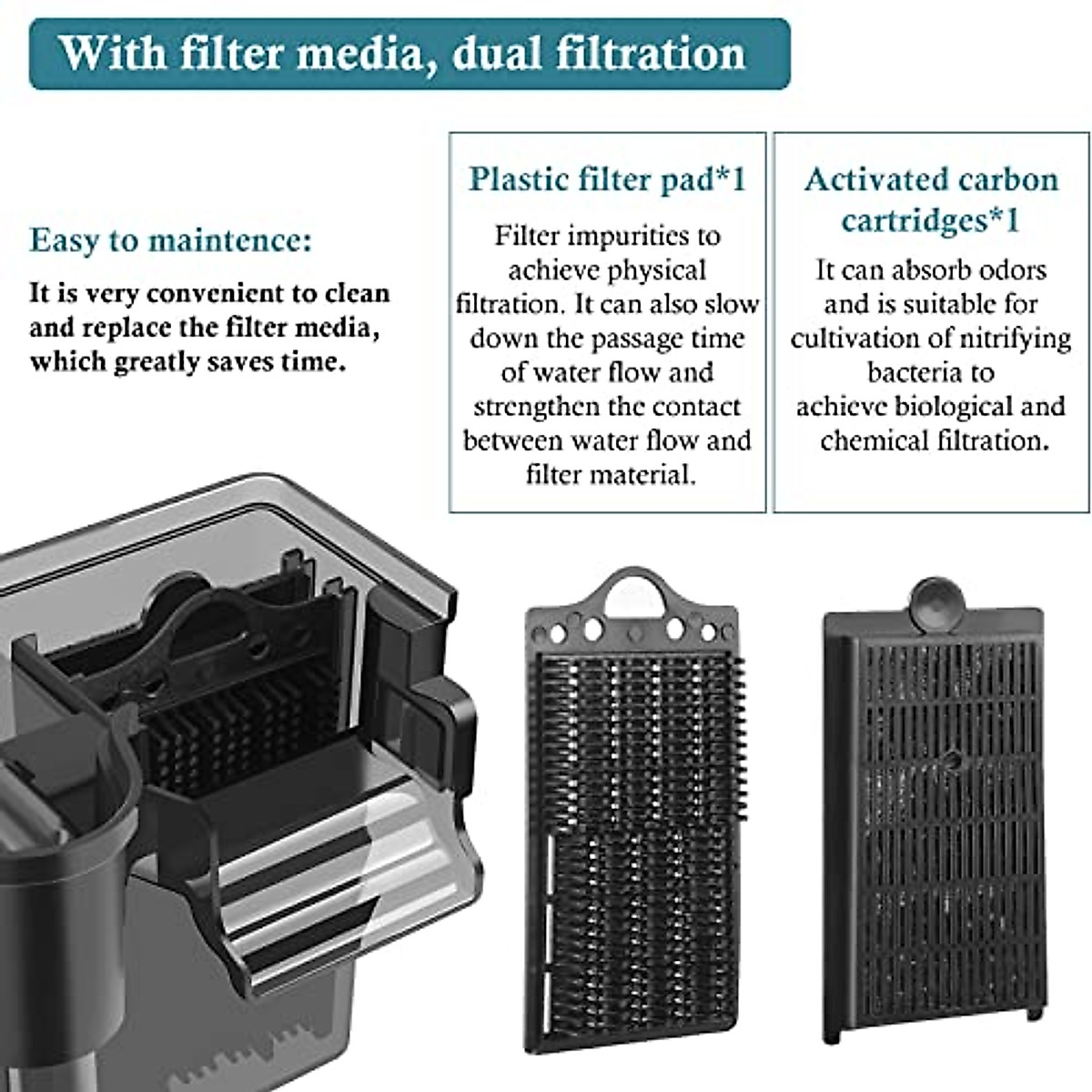 With filter media, dual filtration

Easy to maintence:

It is very convenient to clean and replace the filter media, which greatly saves time.

Plastic filter pad*1

Filter impurities to achieve physical filtration. It can also slow down the passage time of water flow and strengthen the contact between water flow and filter material.

Activated carbon cartridges*1

It can absorb odors and is suitable for cultivation of nitrifying bacteria to achieve biological and chemical filtration.