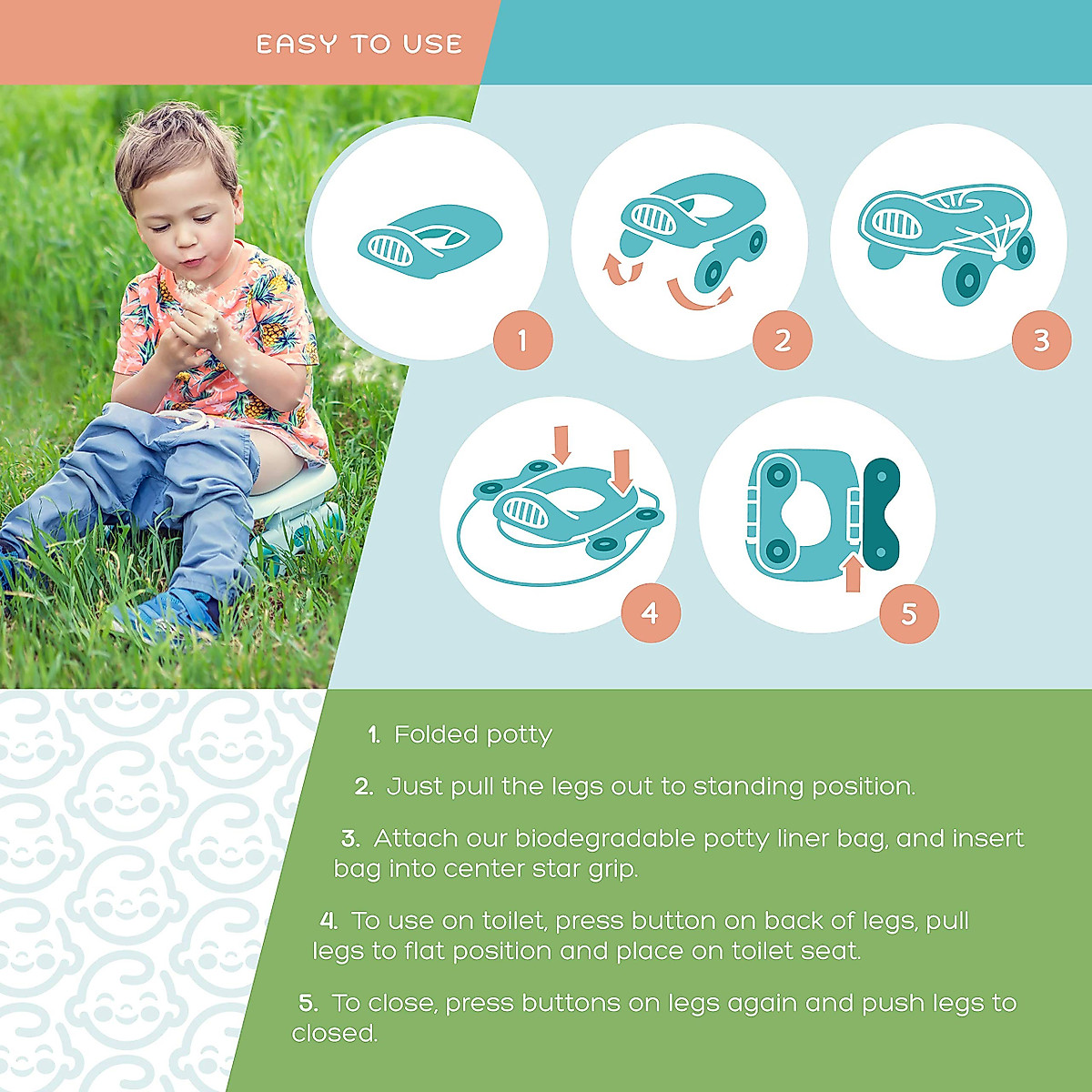 EASY TO USE

1

2

3

4

5

1. Folded potty

2. Just pull the legs out to standing position.

3. Attach our biodegradable potty liner bag, and insert bag into center star grip.

4. To use on toilet, press button on back of legs, pull legs to flat position and place on toilet seat.

5. To close, press buttons on legs again and push legs to closed.