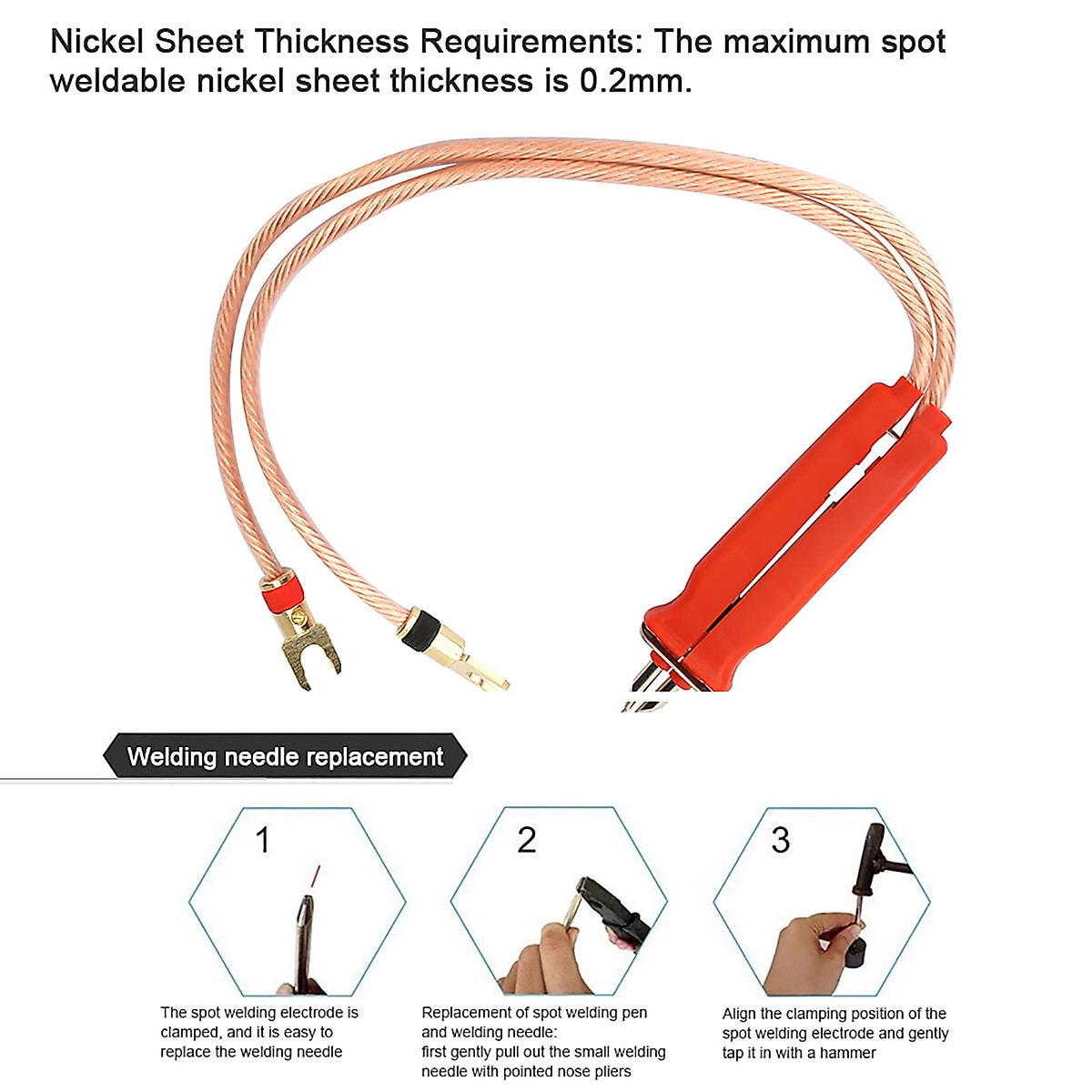 Nickel Sheet Thickness Requirements: The maximum spot weldable nickel sheet thickness is 0.2mm.

Welding needle replacement

1

The spot welding electrode is clamped, and it is easy to replace the welding needle

2

Replacement of spot welding pen and welding needle:
first gently pull out the small welding needle with pointed nose pliers

3

Align the clamping position of the spot welding electrode and gently tap it in with a hammer