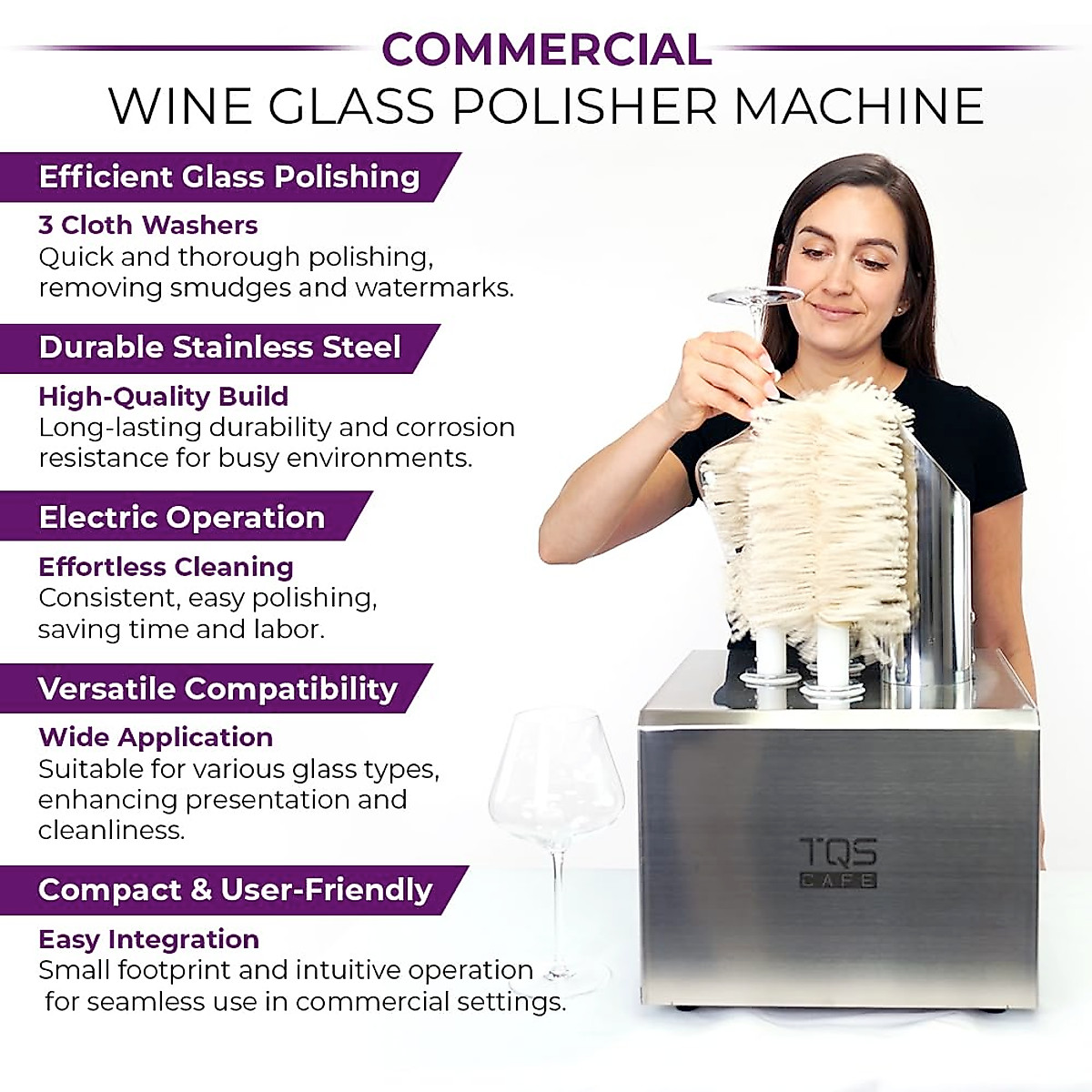 COMMERCIAL
WINE GLASS POLISHER MACHINE

Efficient Glass Polishing

3 Cloth Washers
Quick and thorough polishing, removing smudges and watermarks.

Durable Stainless Steel

High-Quality Build
Long-lasting durability and corrosion resistance for busy environments.

Electric Operation

Effortless Cleaning
Consistent, easy polishing, saving time and labor.

Versatile Compatibility

Wide Application
Suitable for various glass types, enhancing presentation and cleanliness.

Compact & User-Friendly

Easy Integration
Small footprint and intuitive operation for seamless use in commercial settings.

TQS
CAFE