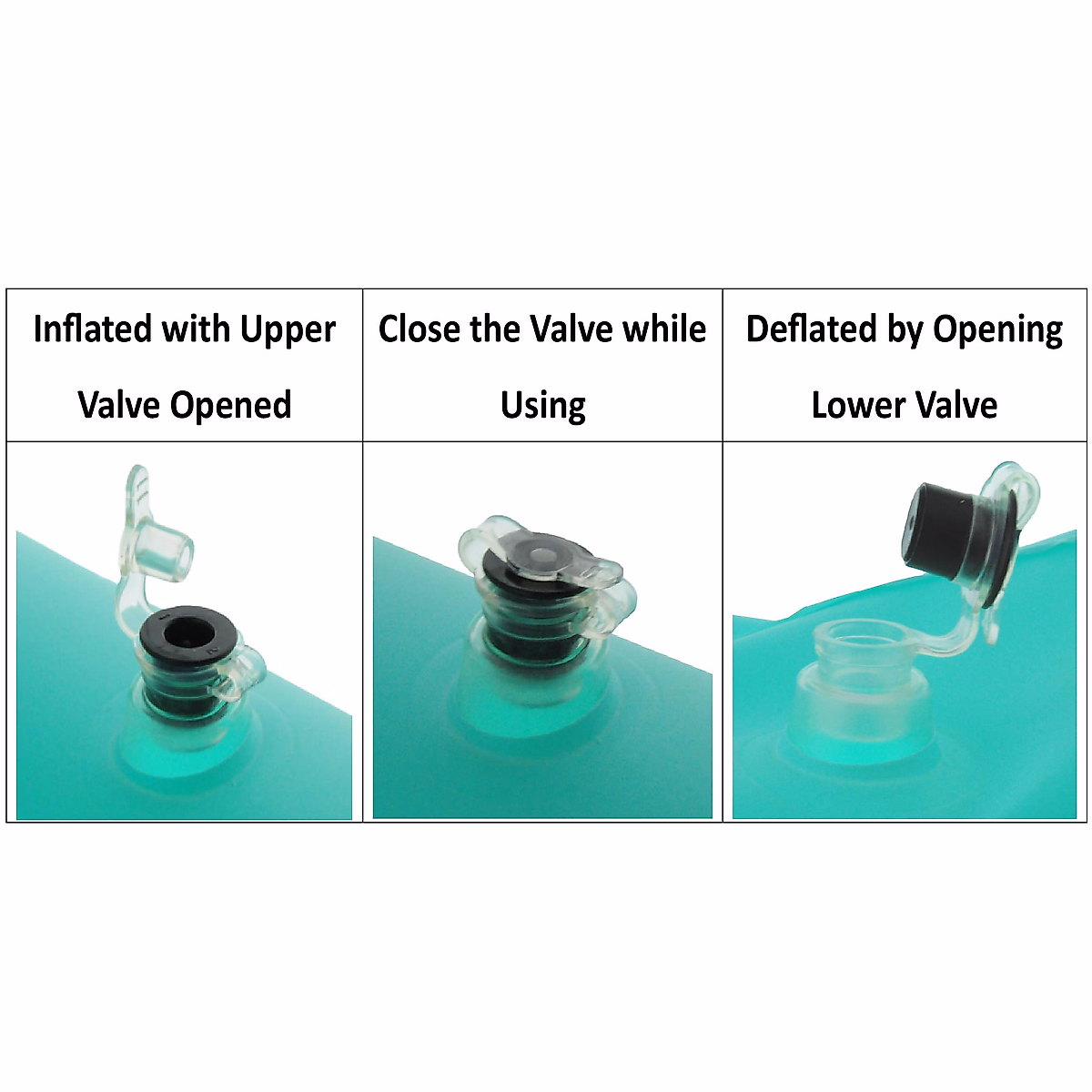 | Inflated with Upper Valve Opened | Close the Valve while Using | Deflated by Opening Lower Valve |
|---|---|---|
| | | |