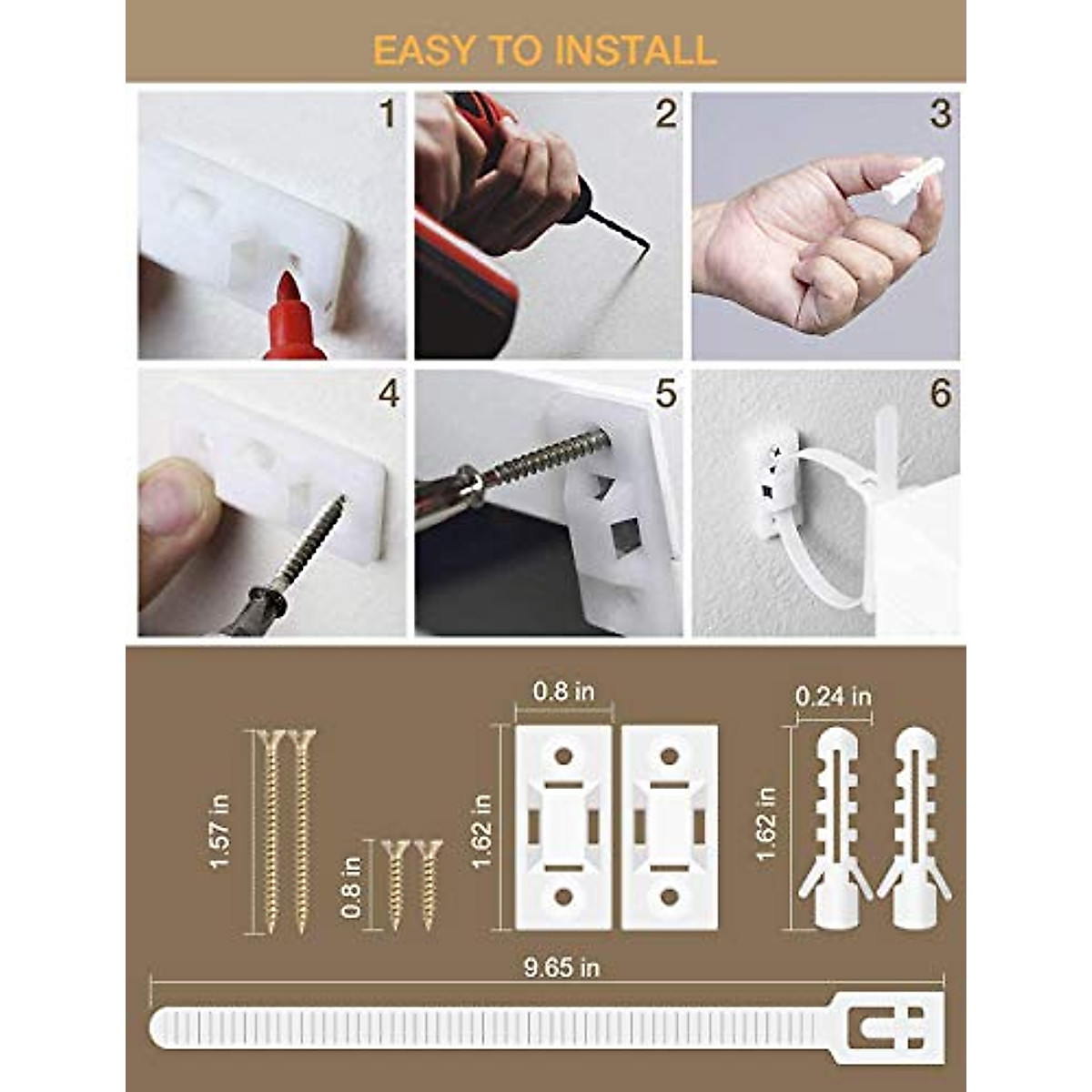 EASY TO INSTALL

1

2

3

4

5

6

1.57 in

0.8 in

0.8 in

1.62 in

0.24 in

1.62 in

9.65 in