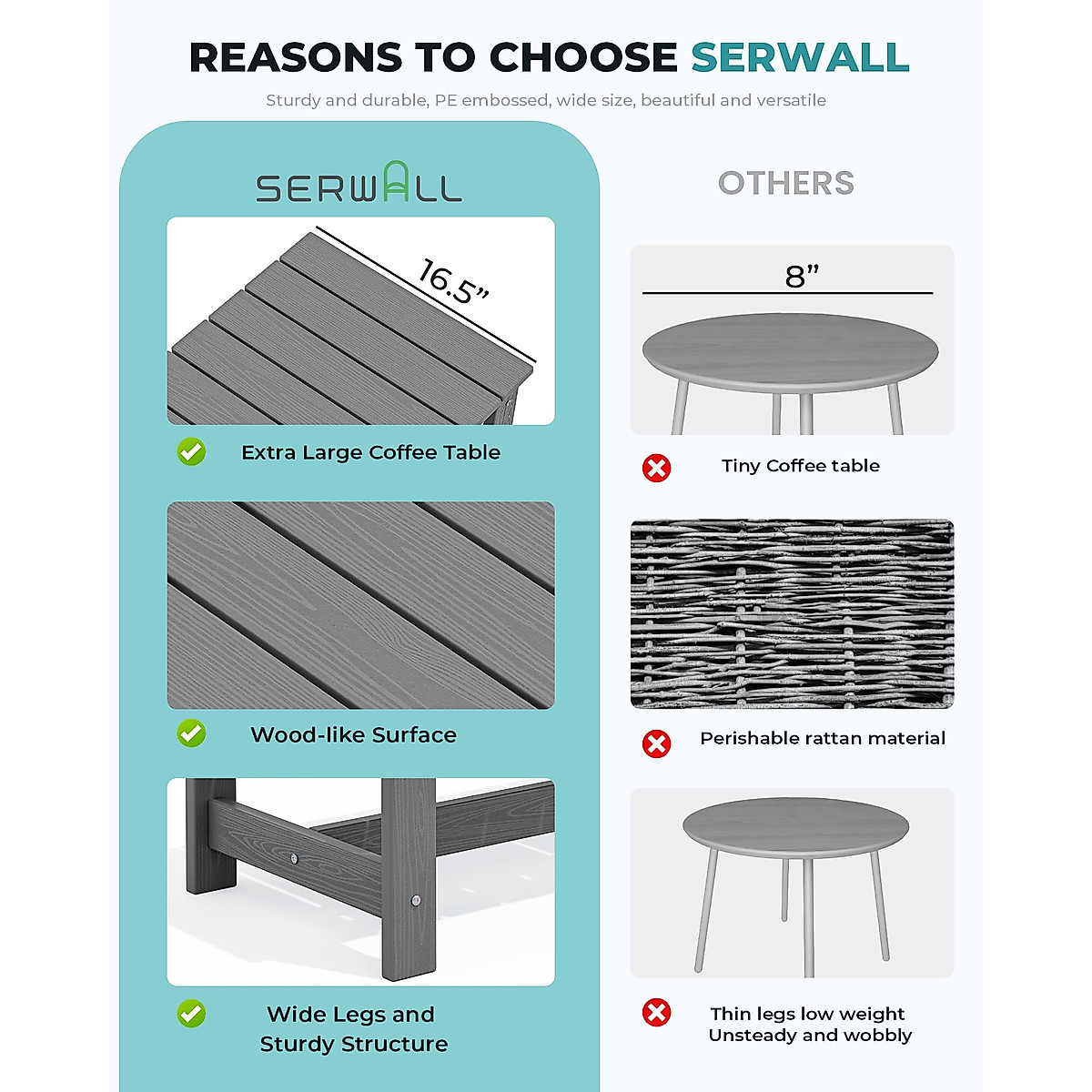 REASONS TO CHOOSE SERWALL

Sturdy and durable, PE embossed, wide size, beautiful and versatile

SERWALL

16.5”

Extra Large Coffee Table

Wood-like Surface

Wide Legs and Sturdy Structure

OTHERS

8”

Tiny Coffee table

Perishable rattan material

Thin legs low weight Unsteady and wobbly