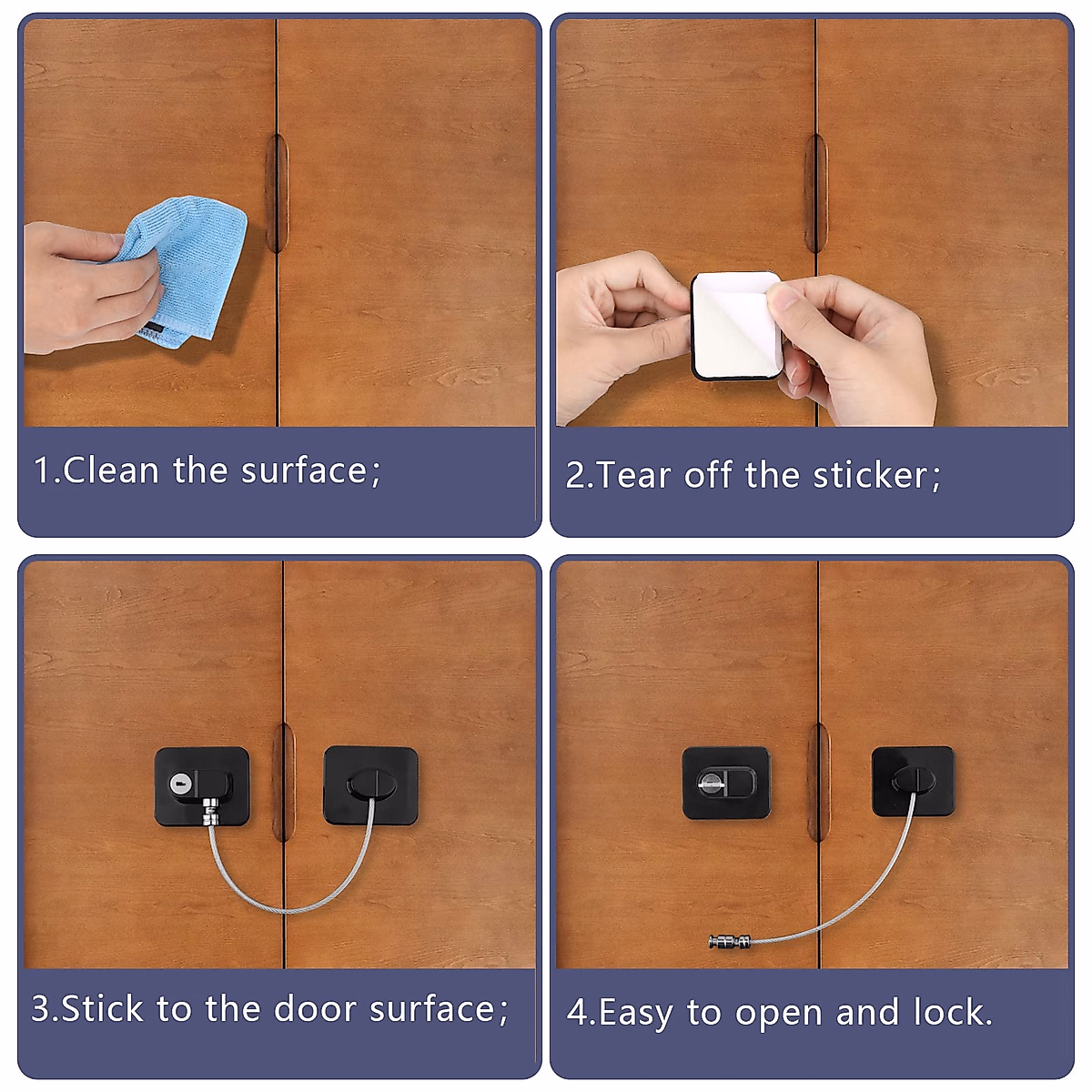 1.Clean the surface;

2.Tear off the sticker;

3.Stick to the door surface;

4.Easy to open and lock.