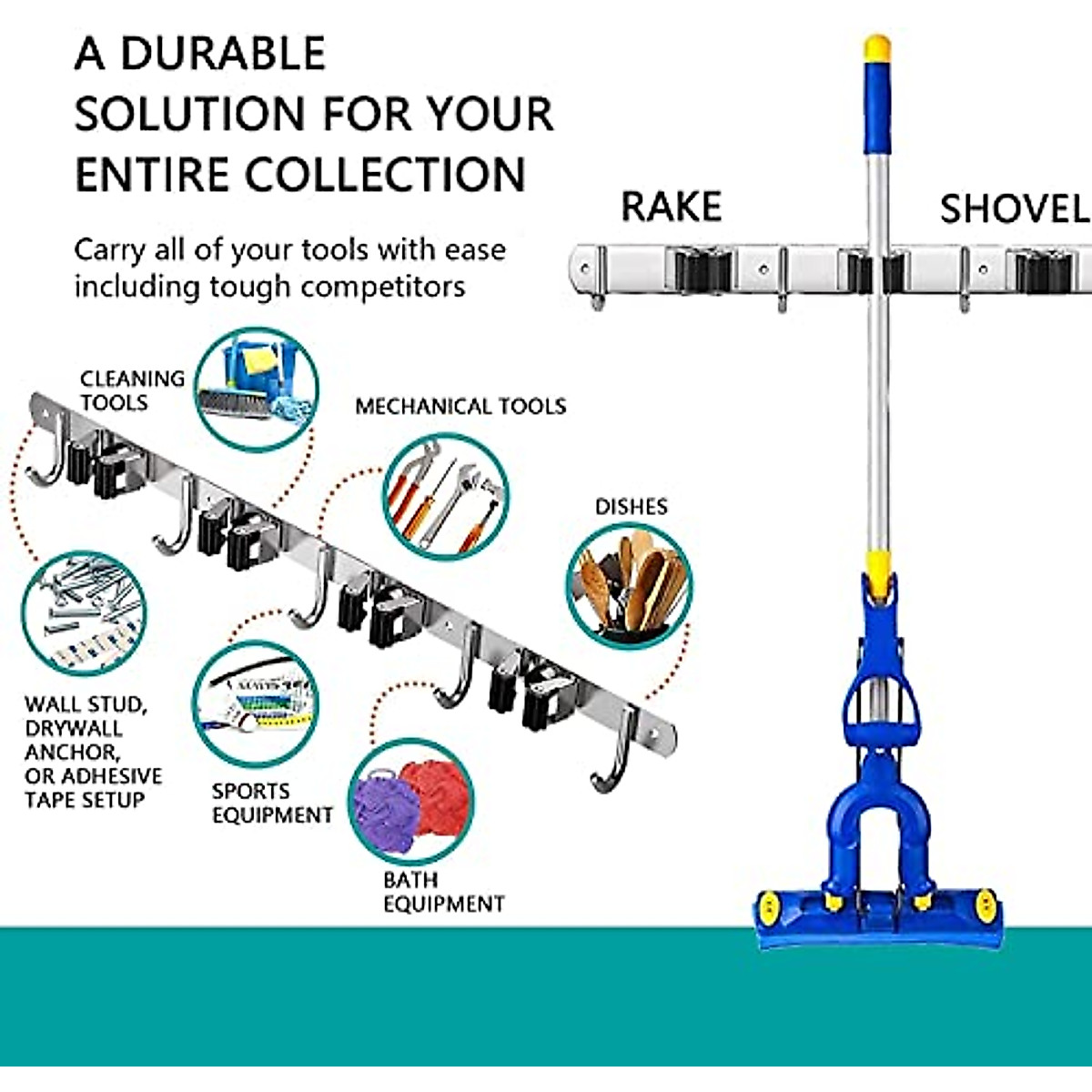 A DURABLE SOLUTION FOR YOUR ENTIRE COLLECTION

Carry all of your tools with ease including tough competitors

RAKE

SHOVEL

CLEANING TOOLS

MECHANICAL TOOLS

DISHES

WALL STUD, DRYWALL ANCHOR, OR ADHESIVE TAPE SETUP

SPORTS EQUIPMENT

BATH EQUIPMENT