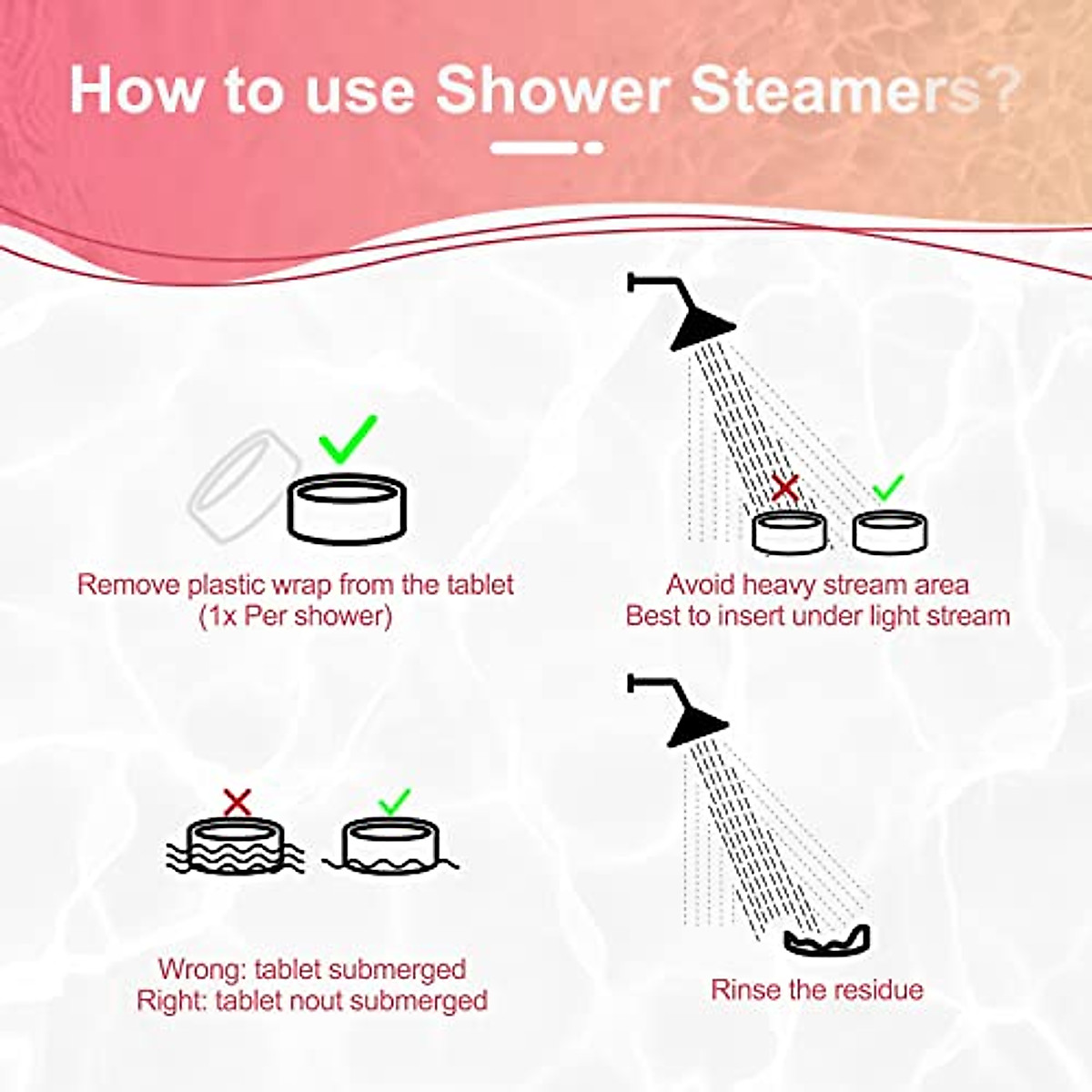 How to use Shower Steamers?

Remove plastic wrap from the tablet
(1x Per shower)

Avoid heavy stream area
Best to insert under light stream

Wrong: tablet submerged
Right: tablet nout submerged

Rinse the residue