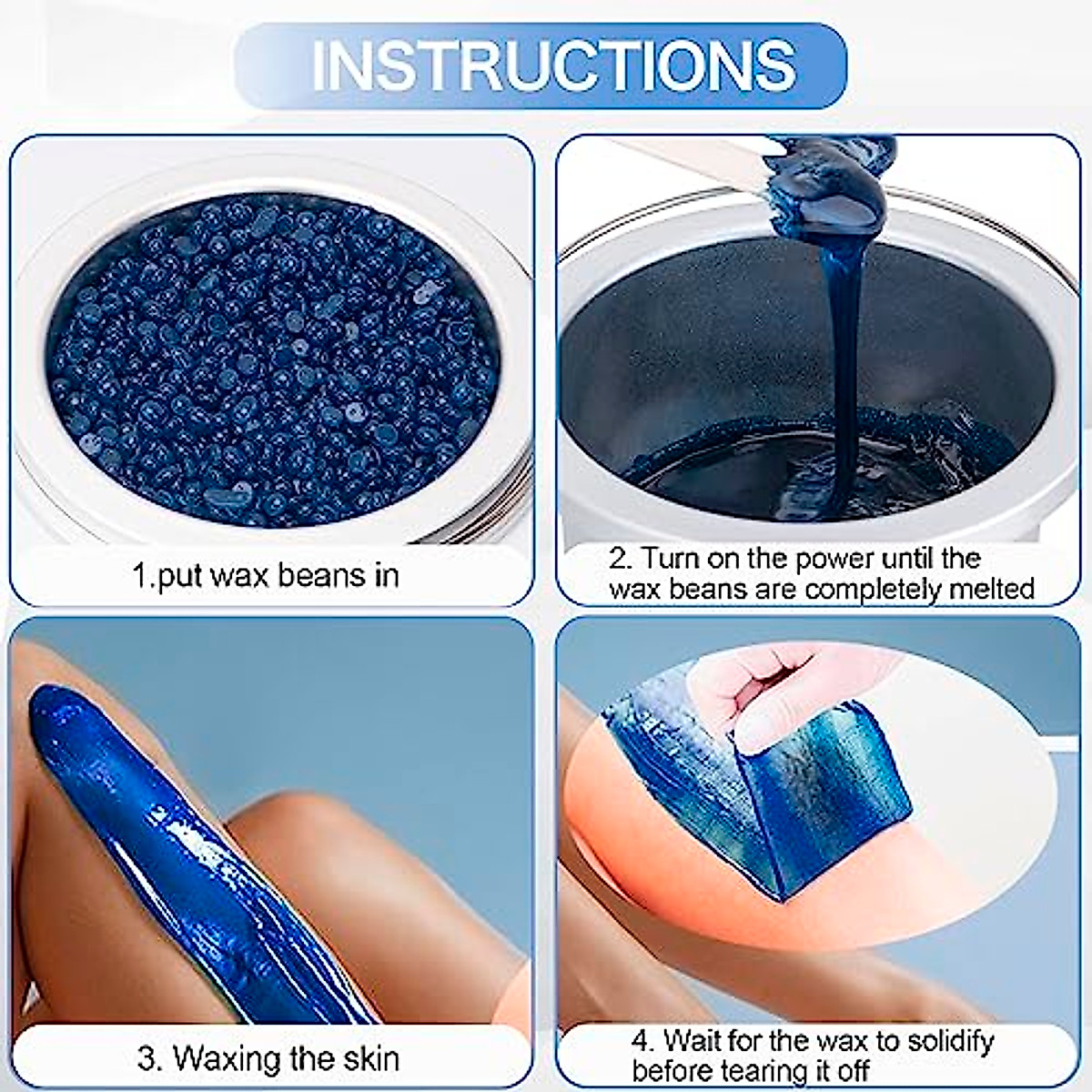 INSTRUCTIONS

1.put wax beans in

2. Turn on the power until the wax beans are completely melted

3. Waxing the skin

4. Wait for the wax to solidify before tearing it off