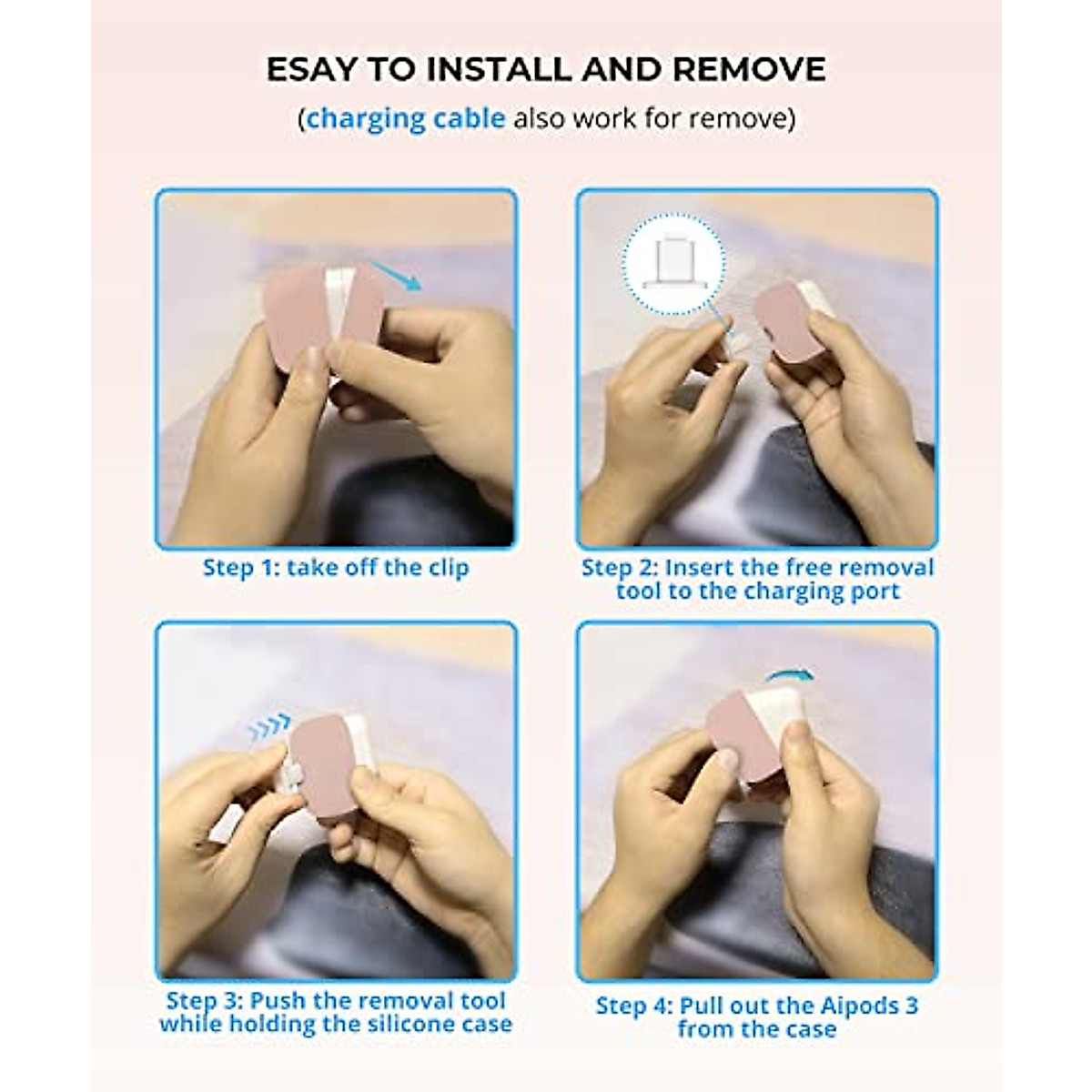 ESAY TO INSTALL AND REMOVE

(charging cable also work for remove)

Step 1: take off the clip

Step 2: Insert the free removal tool to the charging port

Step 3: Push the removal tool while holding the silicone case

Step 4: Pull out the Aipods 3 from the case