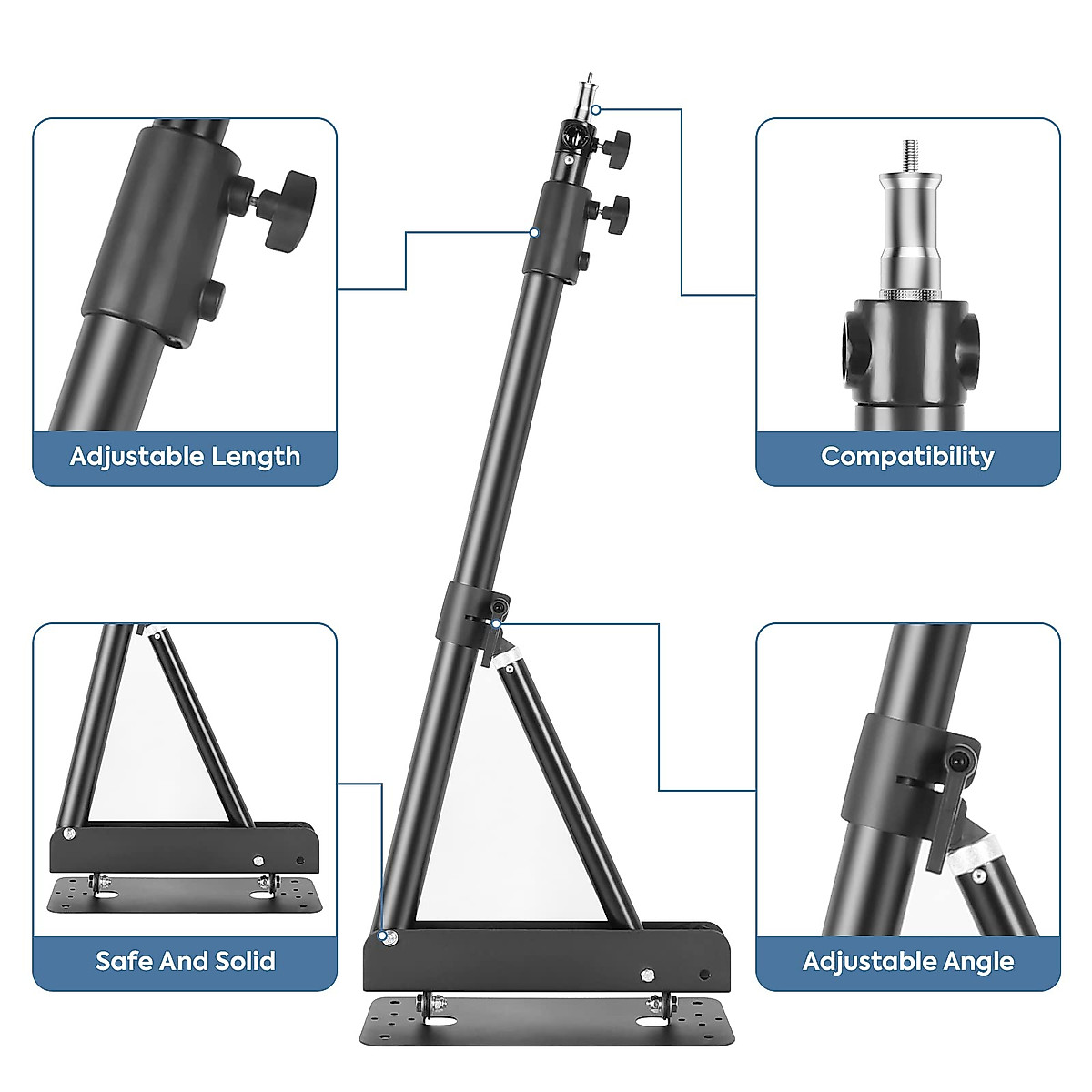 Adjustable Length

Compatibility

Safe And Solid

Adjustable Angle