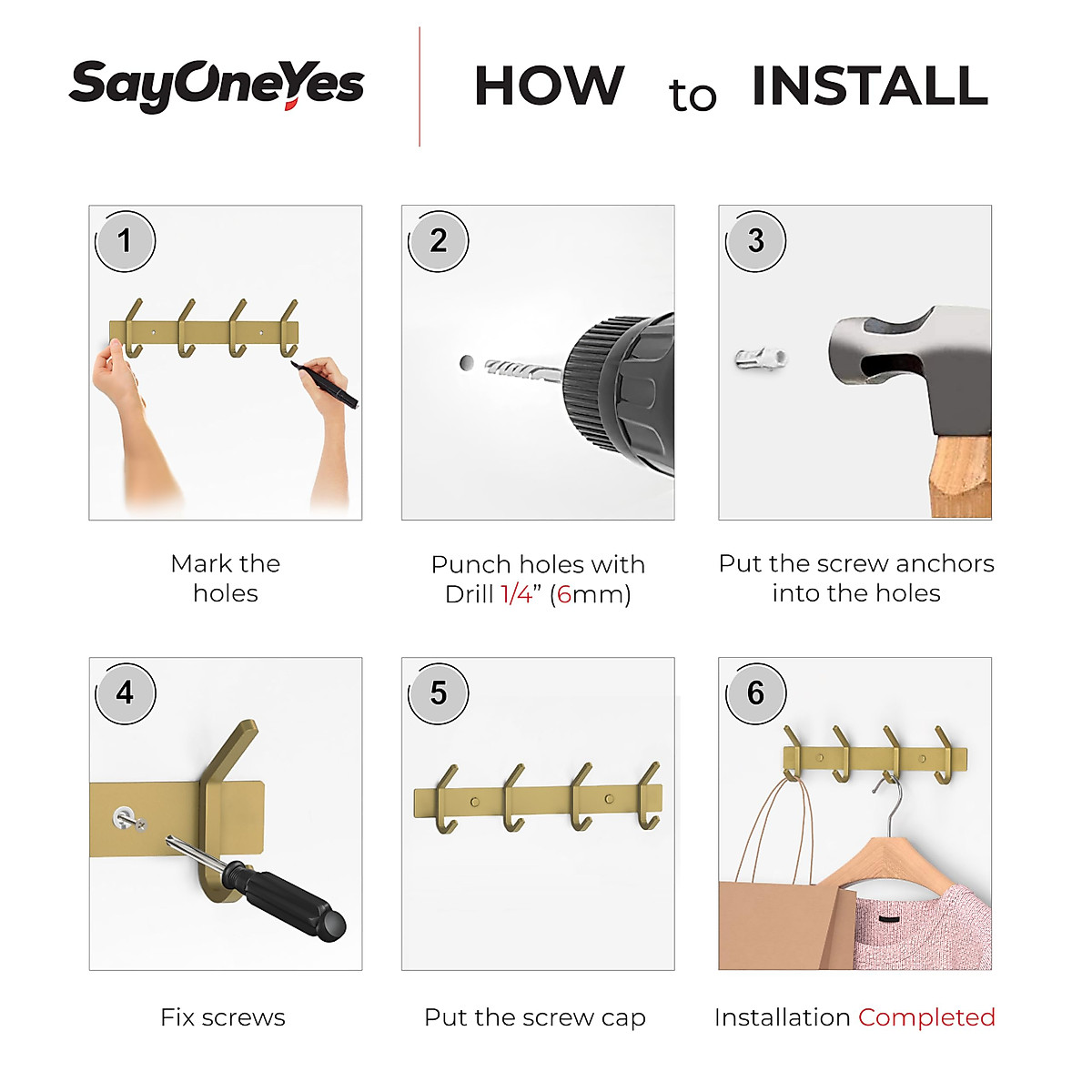 SayOneYes

HOW to INSTALL

1

Mark the holes

2

Punch holes with Drill 1/4" (6mm)

3

Put the screw anchors into the holes

4

Fix screws

5

Put the screw cap

6

Installation Completed