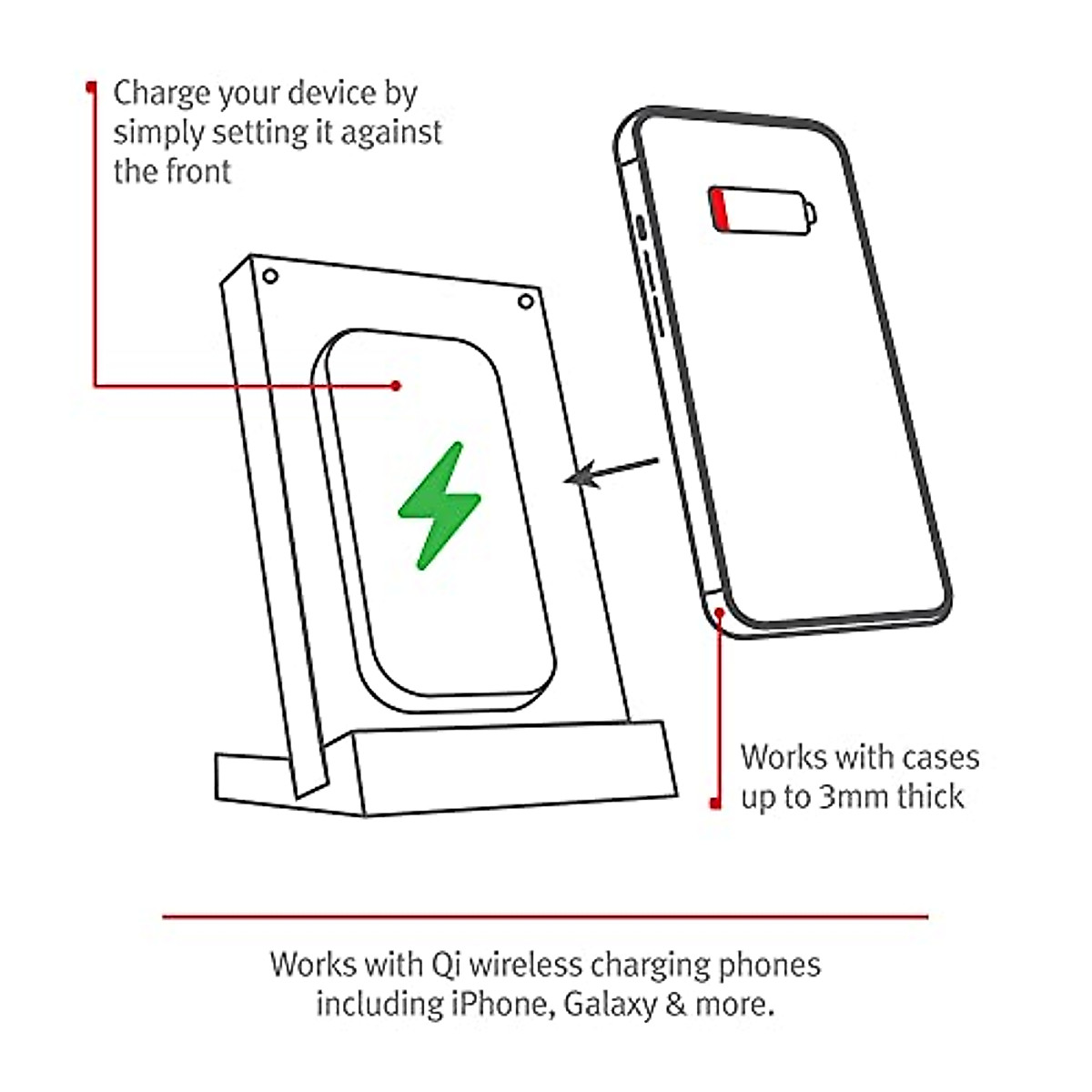 Charge your device by simply setting it against the front

Works with cases up to 3mm thick

Works with Qi wireless charging phones including iPhone, Galaxy & more.