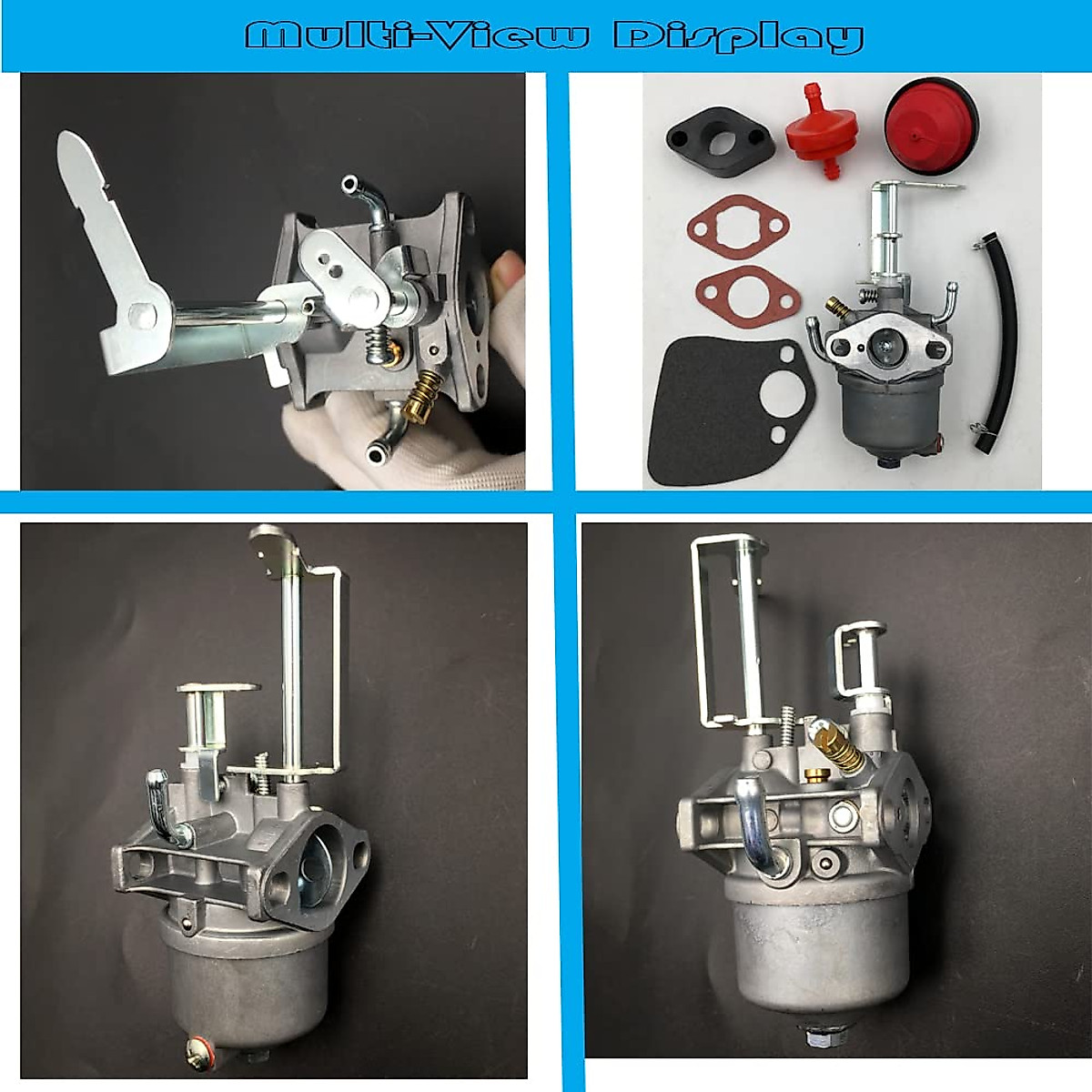 Multi-View Display