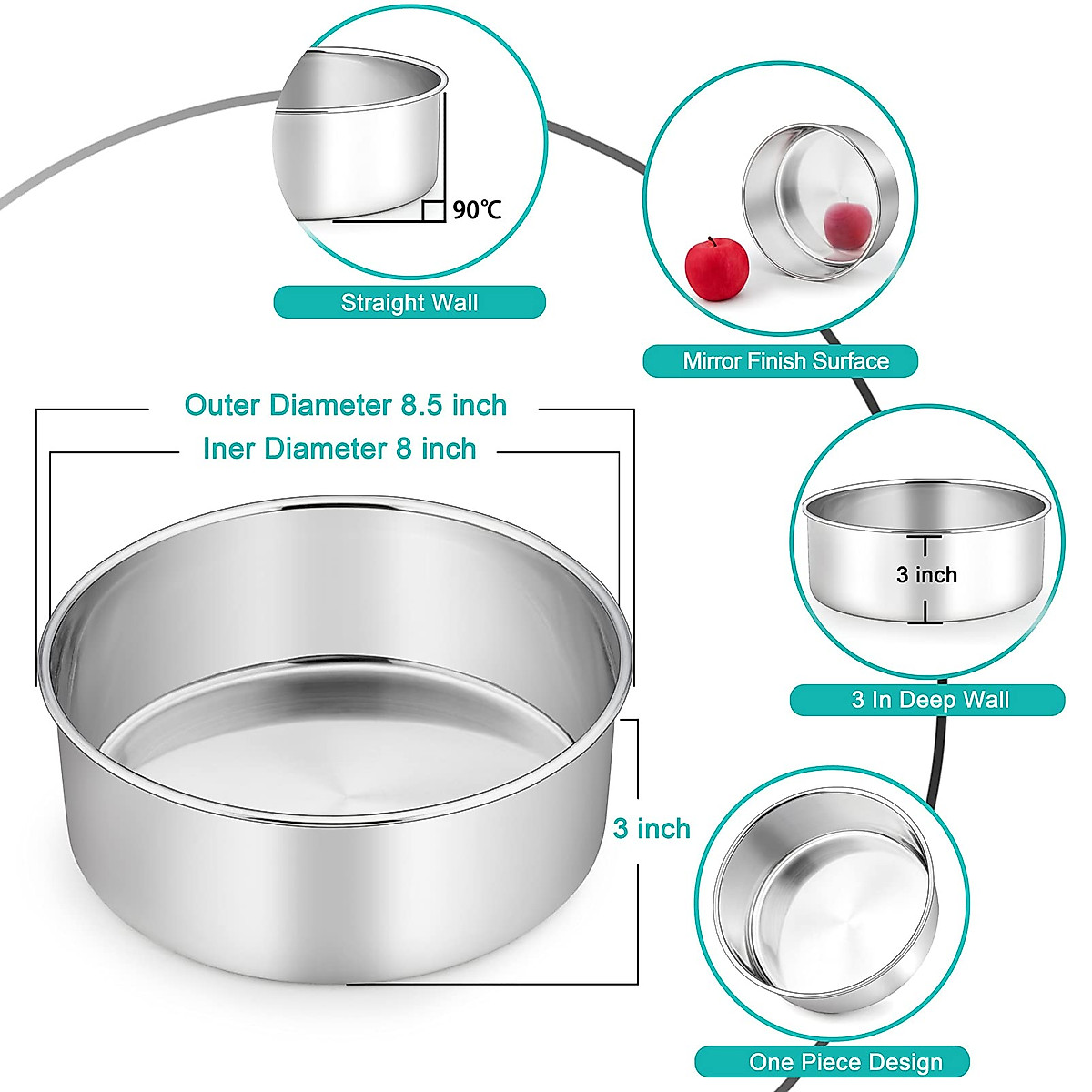 90℃

Straight Wall

Mirror Finish Surface

Outer Diameter 8.5 inch

Iner Diameter 8 inch

3 inch

3 In Deep Wall

3 inch

One Piece Design