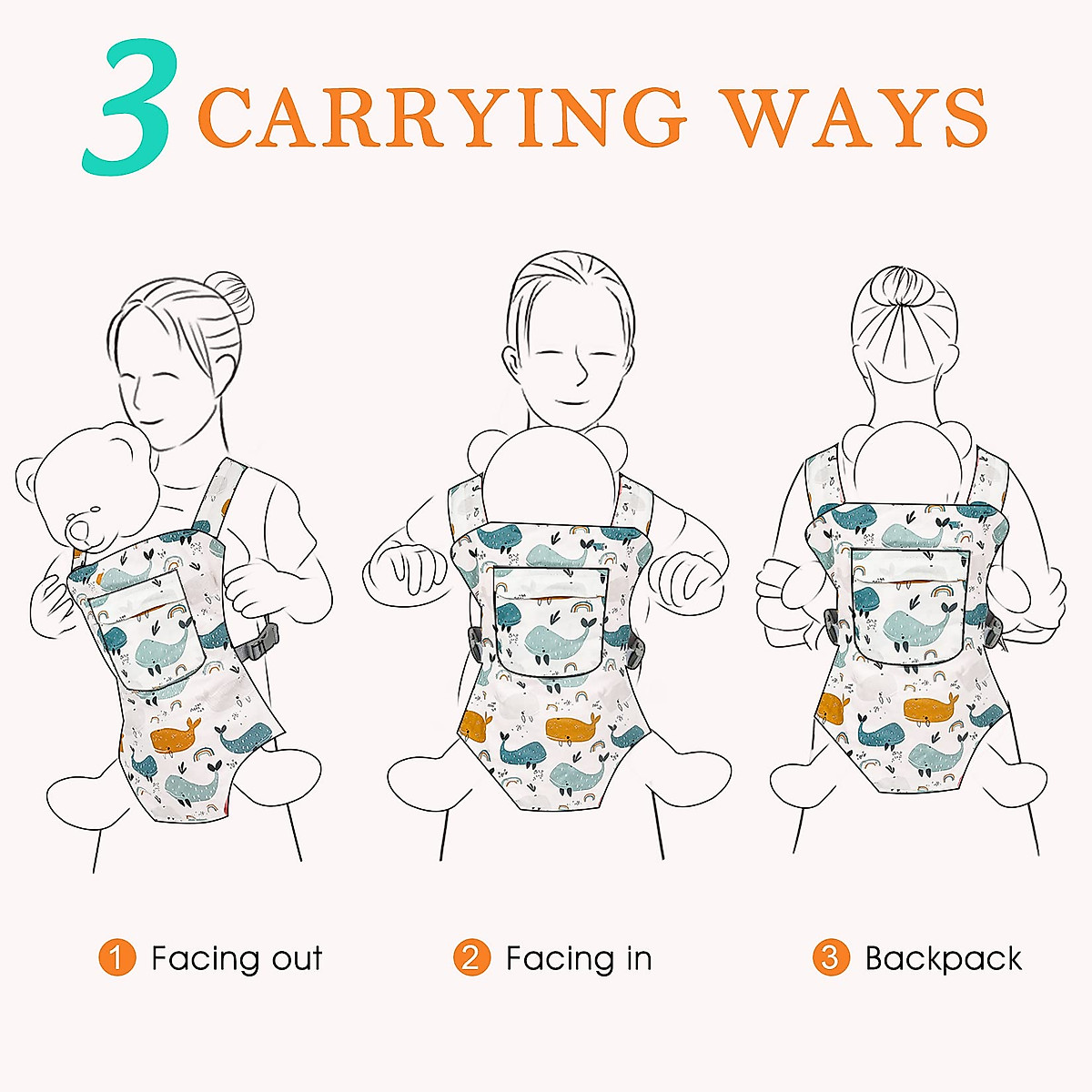 3 CARRYING WAYS

1 Facing out

2 Facing in

3 Backpack