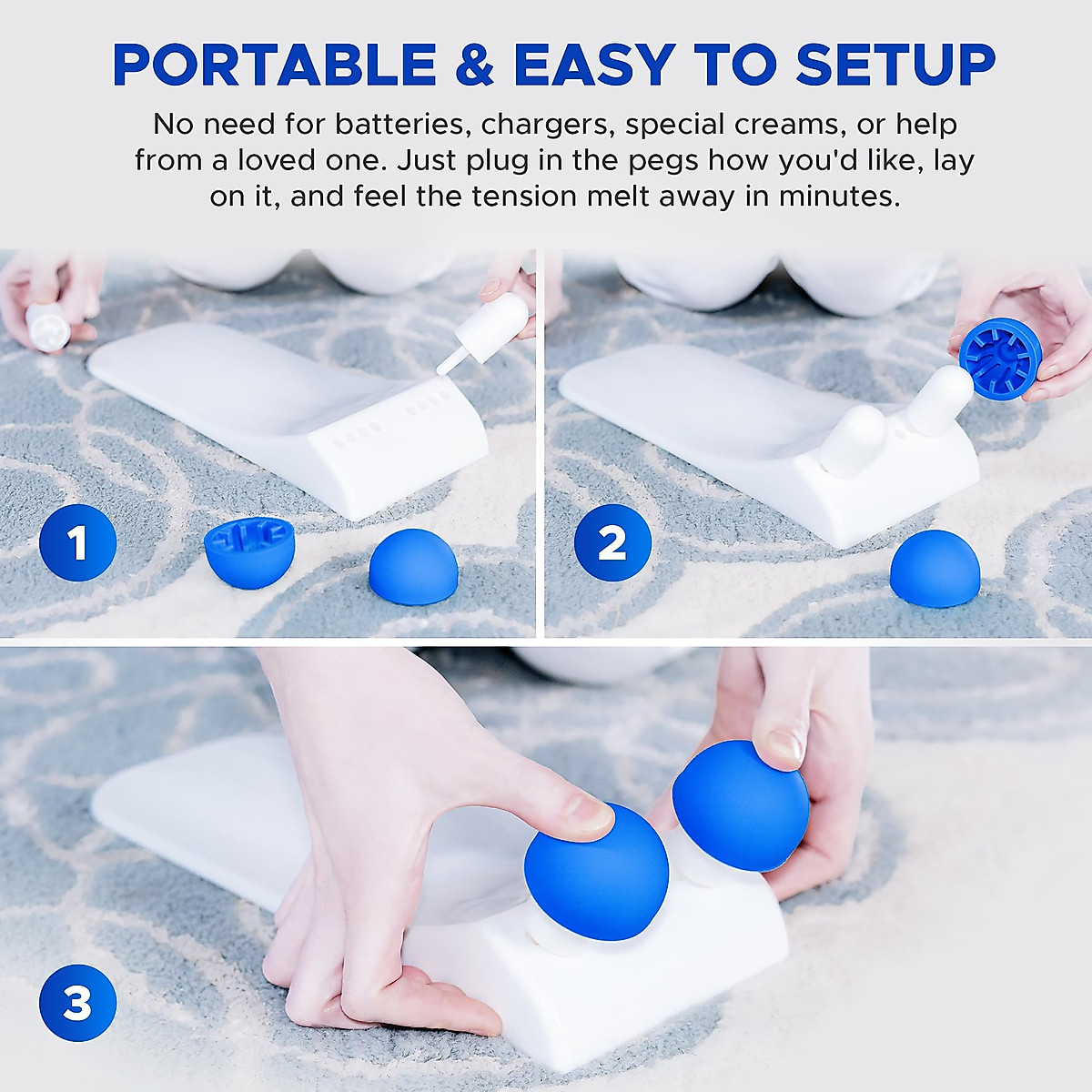 PORTABLE & EASY TO SETUP

No need for batteries, chargers, special creams, or help from a loved one. Just plug in the pegs how you'd like, lay on it, and feel the tension melt away in minutes.

1

2

3