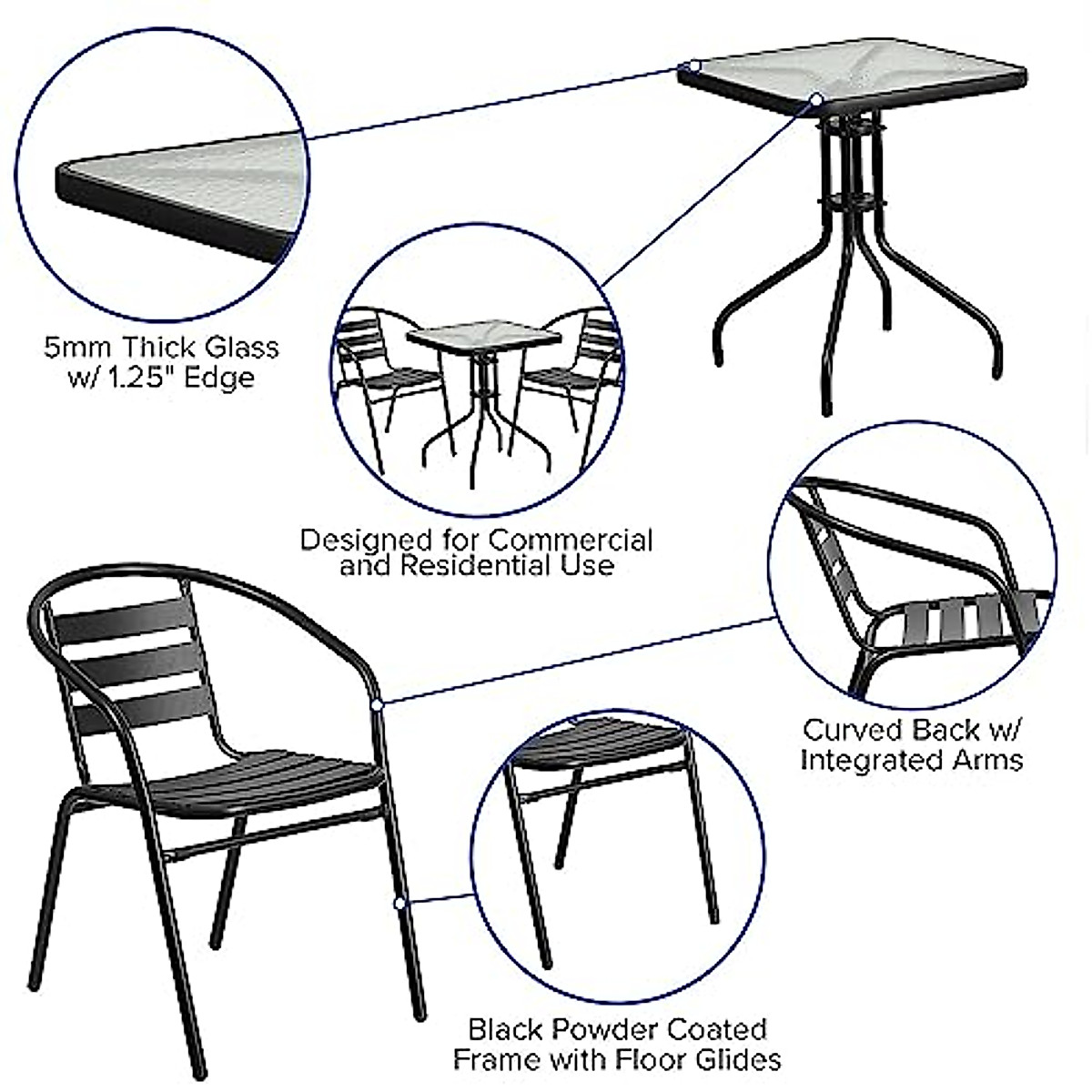 5mm Thick Glass w/ 1.25" Edge

Designed for Commercial and Residential Use

Curved Back w/ Integrated Arms

Black Powder Coated Frame with Floor Glides