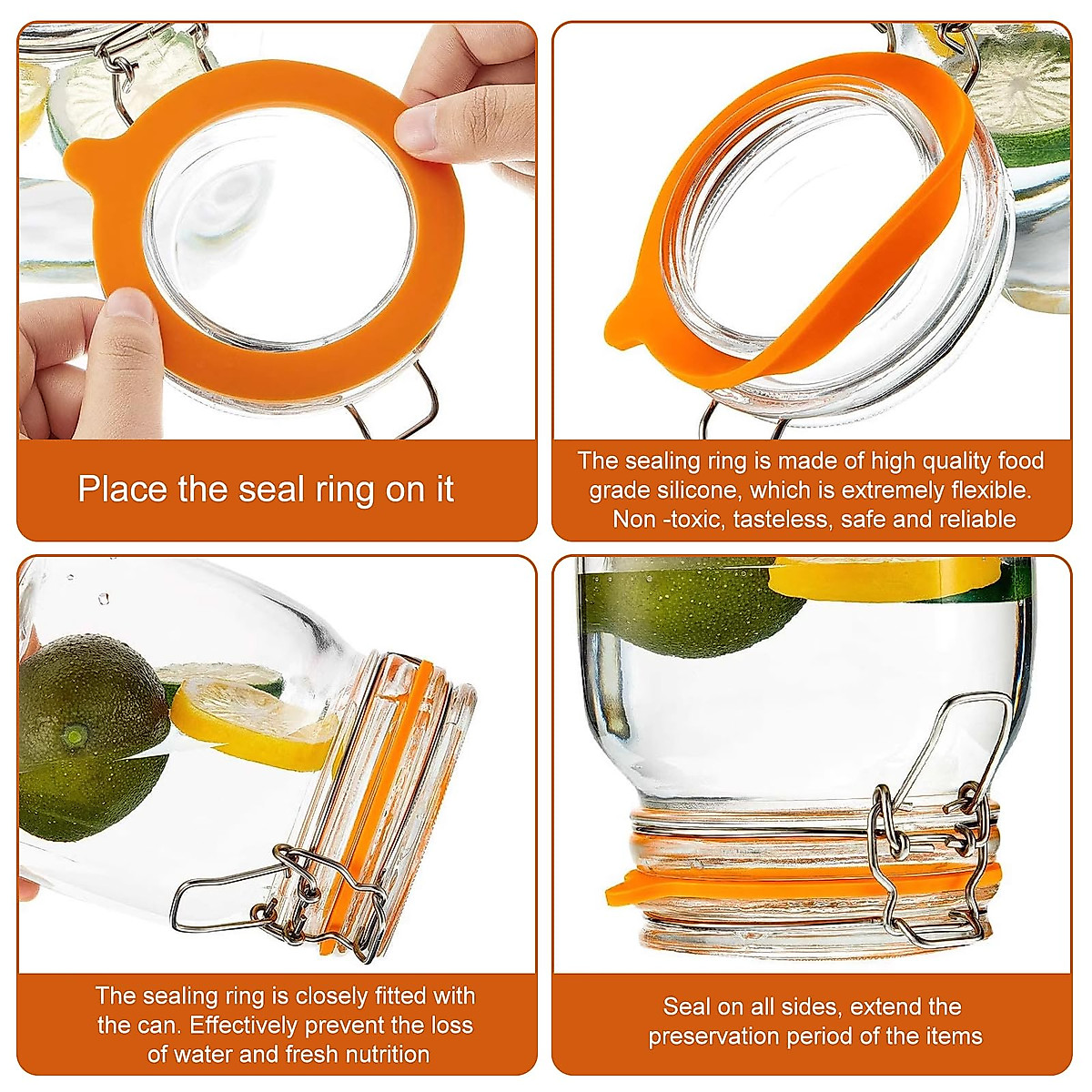 Place the seal ring on it

The sealing ring is made of high quality food grade silicone, which is extremely flexible. Non -toxic, tasteless, safe and reliable

The sealing ring is closely fitted with the can. Effectively prevent the loss of water and fresh nutrition

Seal on all sides, extend the preservation period of the items