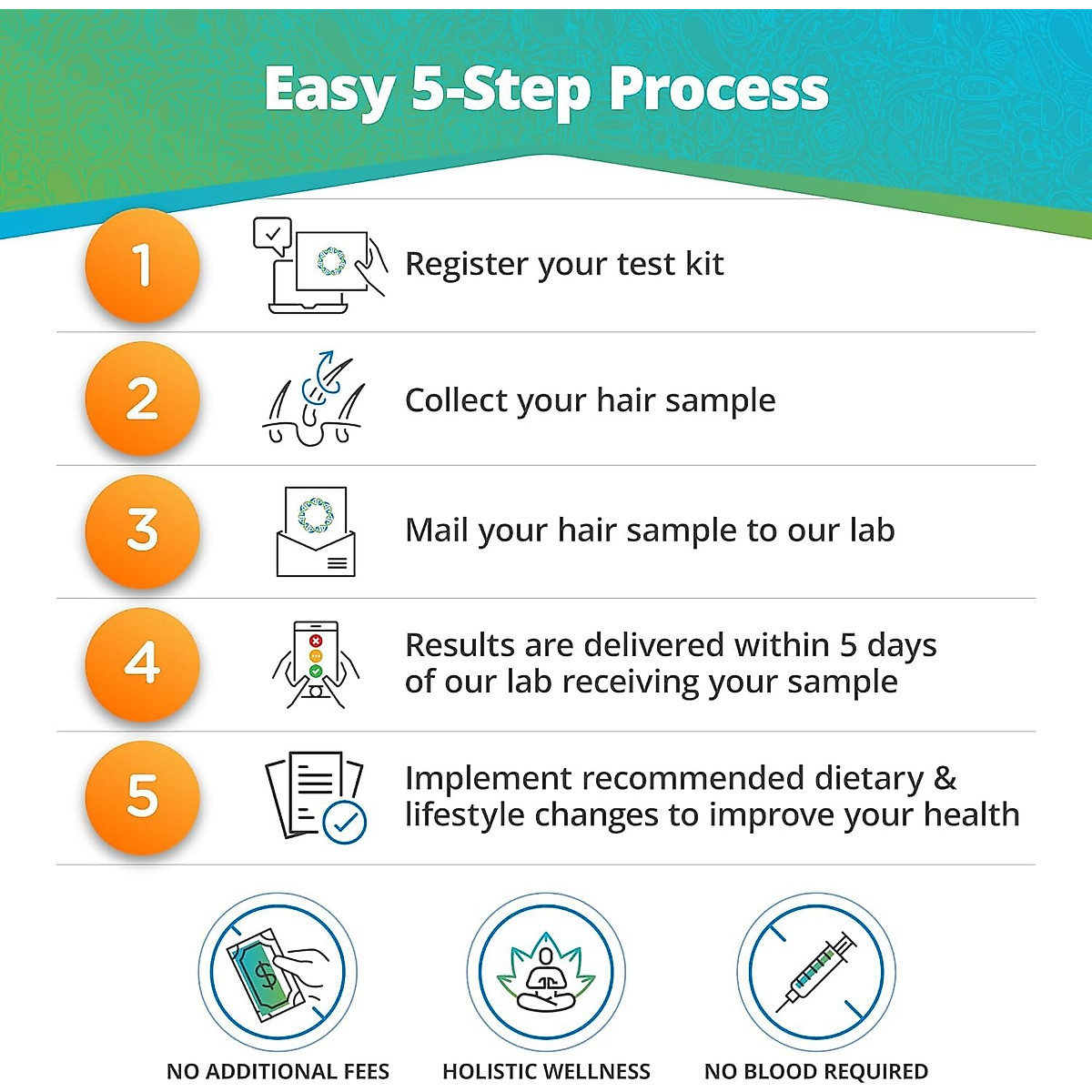 Easy 5-Step Process

1 Register your test kit

2 Collect your hair sample

3 Mail your hair sample to our lab

4 Results are delivered within 5 days of our lab receiving your sample

5 Implement recommended dietary & lifestyle changes to improve your health

$

NO ADDITIONAL FEES

HOLISTIC WELLNESS

NO BLOOD REQUIRED