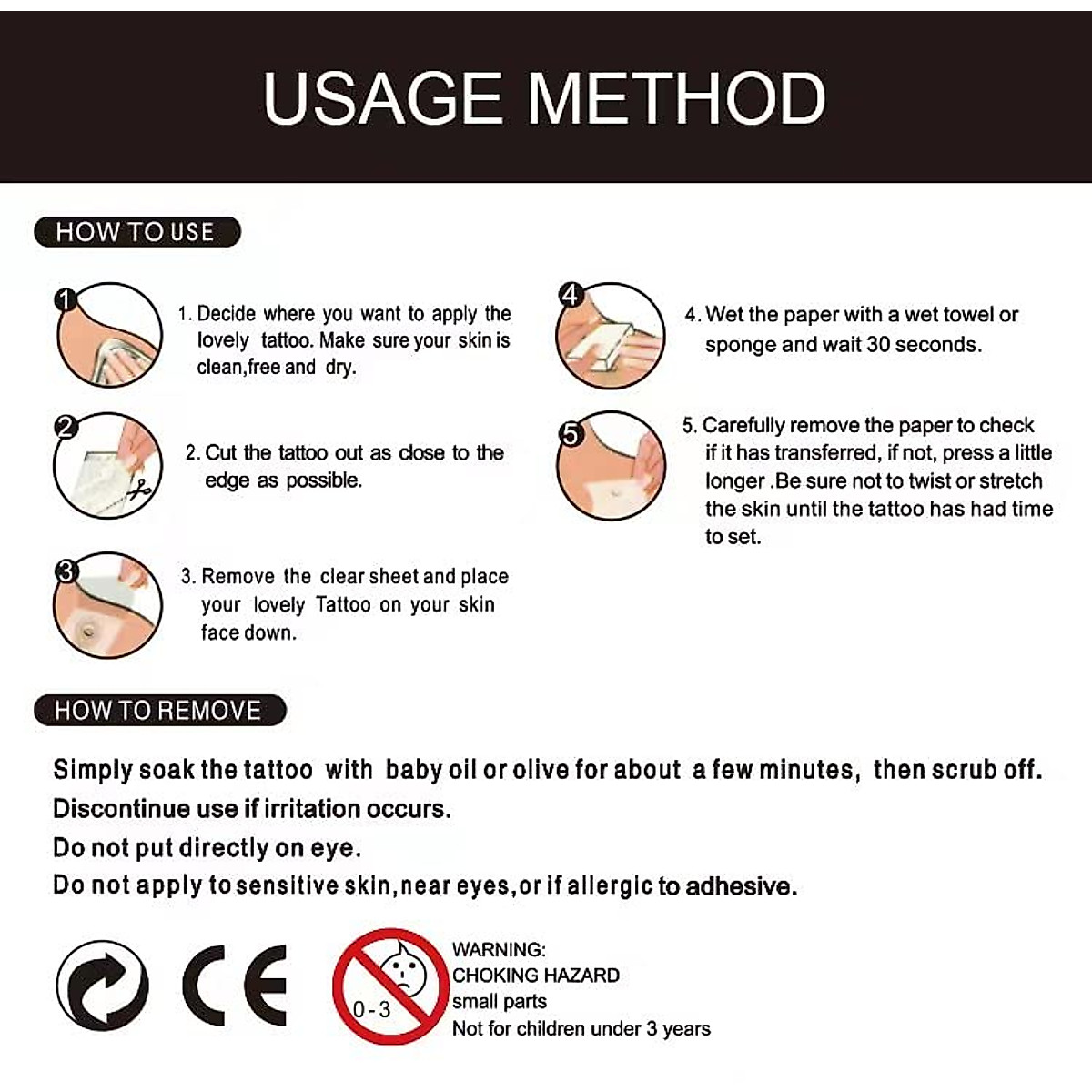 USAGE METHOD

HOW TO USE

1

1. Decide where you want to apply the lovely tattoo. Make sure your skin is clean,free and dry.

2

2. Cut the tattoo out as close to the edge as possible.

3

3. Remove the clear sheet and place your lovely Tattoo on your skin face down.

4

4. Wet the paper with a wet towel or sponge and wait 30 seconds.

5

5. Carefully remove the paper to check if it has transferred, if not, press a little longer .Be sure not to twist or stretch the skin until the tattoo has had time to set.

HOW TO REMOVE

Simply soak the tattoo with baby oil or olive for about a few minutes, then scrub off.
Discontinue use if irritation occurs.
Do not put directly on eye.
Do not apply to sensitive skin,near eyes,or if allergic to adhesive.

CE

0-3

WARNING:
CHOKING HAZARD
small parts
Not for children under 3 years