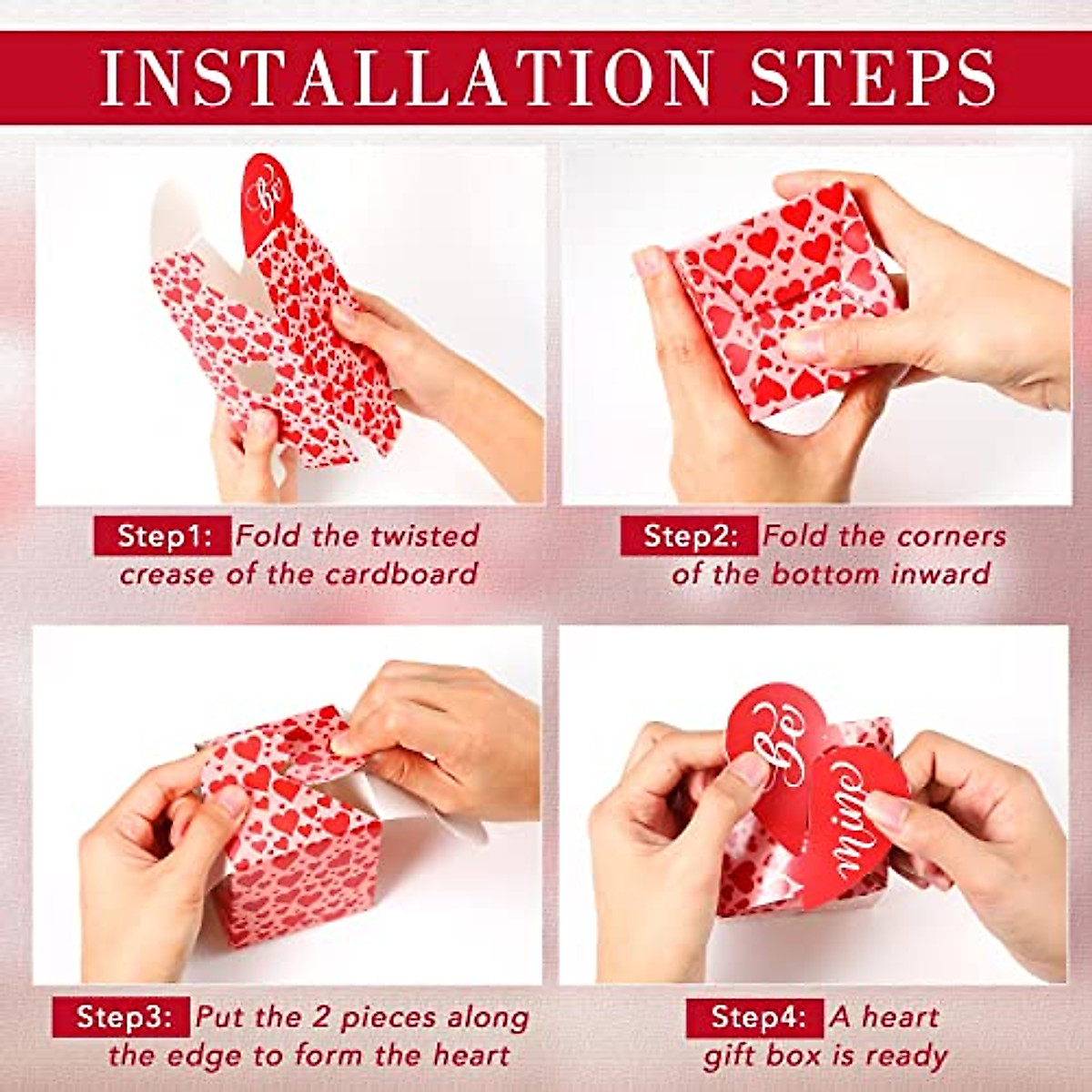 INSTALLATION STEPS

Be

Step1: Fold the twisted crease of the cardboard

Step2: Fold the corners of the bottom inward

Step3: Put the 2 pieces along the edge to form the heart

Be Mine

Step4: A heart gift box is ready