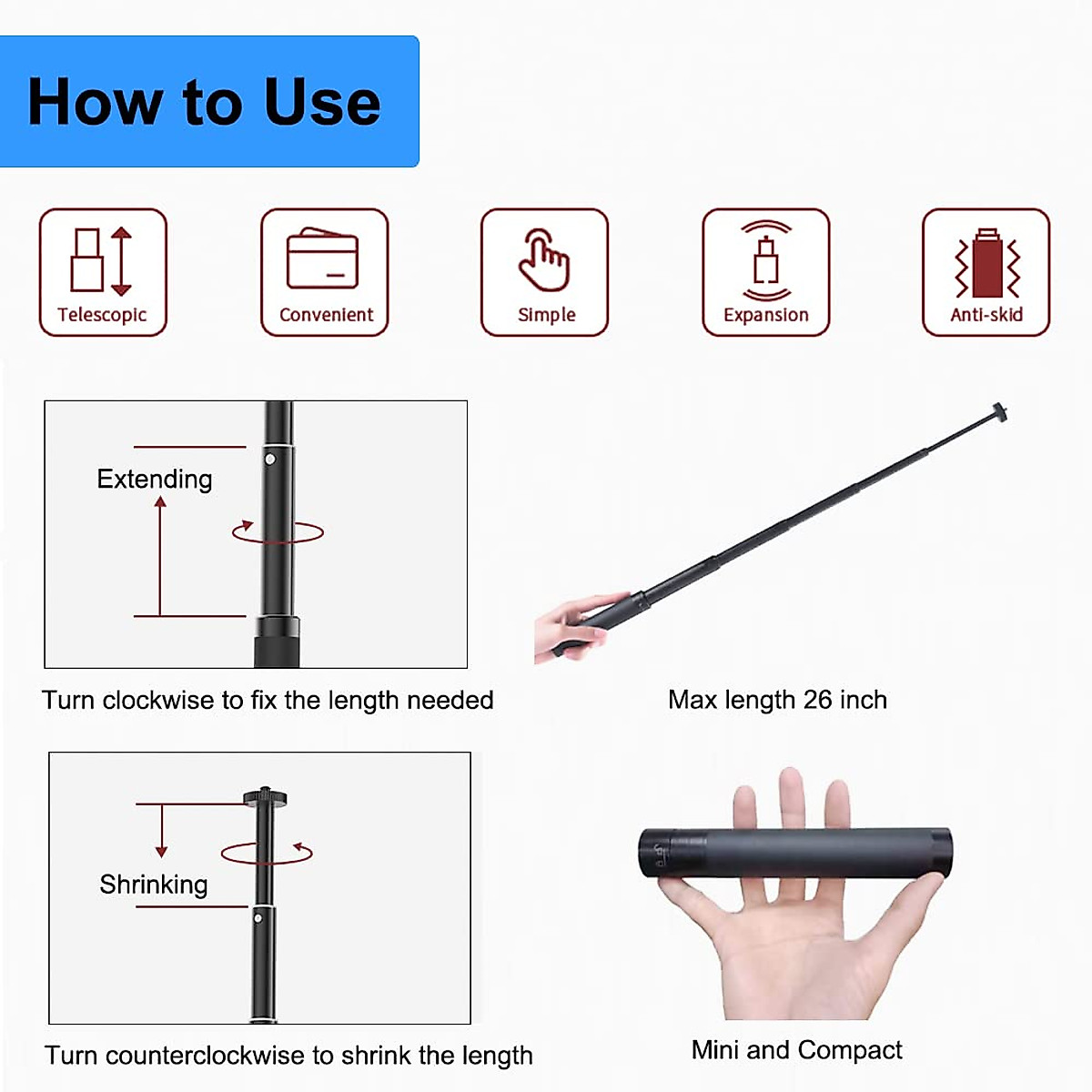 How to Use

Telescopic

Convenient

Simple

Expansion

Anti-skid

Extending

Turn clockwise to fix the length needed

Max length 26 inch

Shrinking

Turn counterclockwise to shrink the length

Mini and Compact