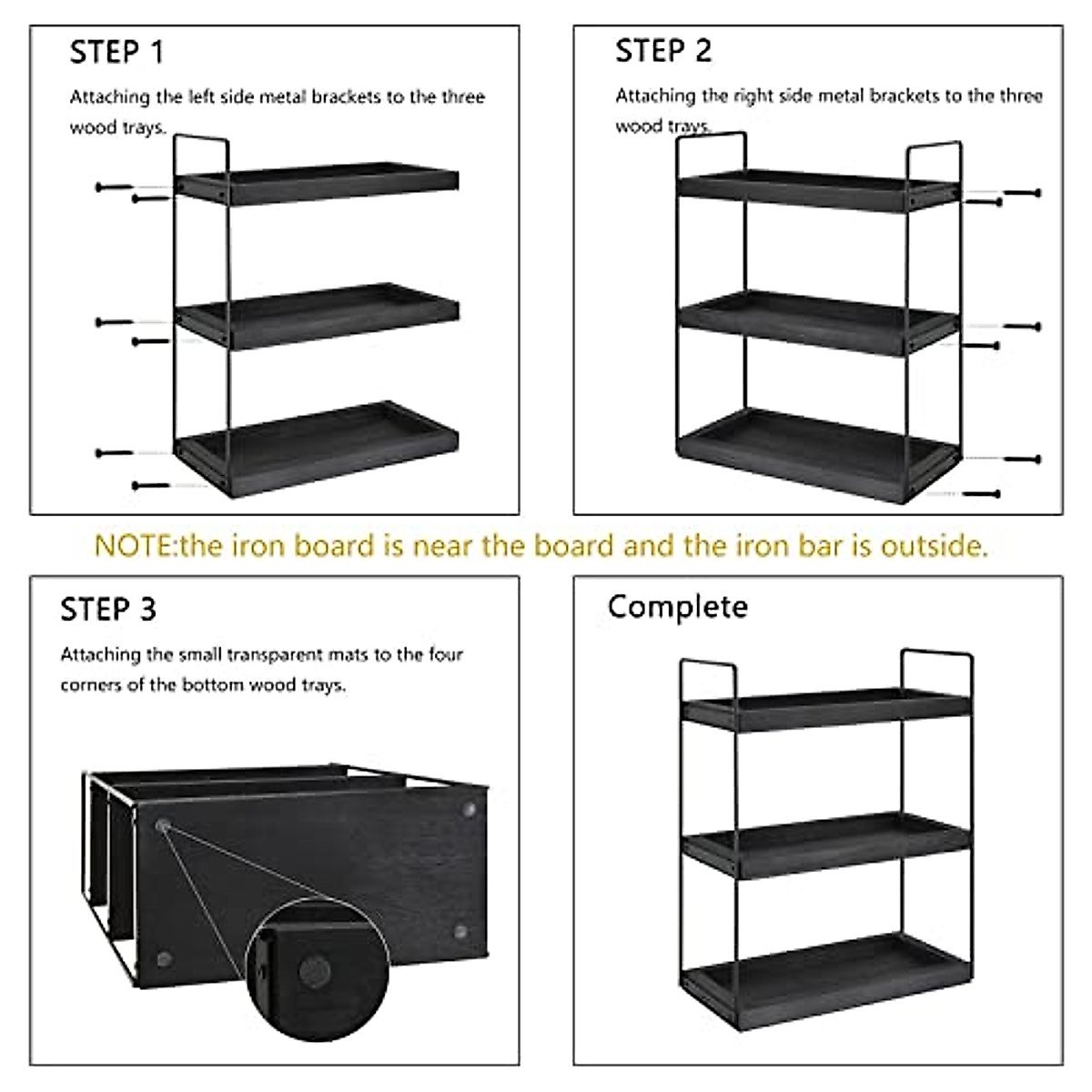 STEP 1

Attaching the left side metal brackets to the three wood trays.

STEP 2

Attaching the right side metal brackets to the three wood trays.

NOTE:the iron board is near the board and the iron bar is outside.

STEP 3

Attaching the small transparent mats to the four corners of the bottom wood trays.

Complete