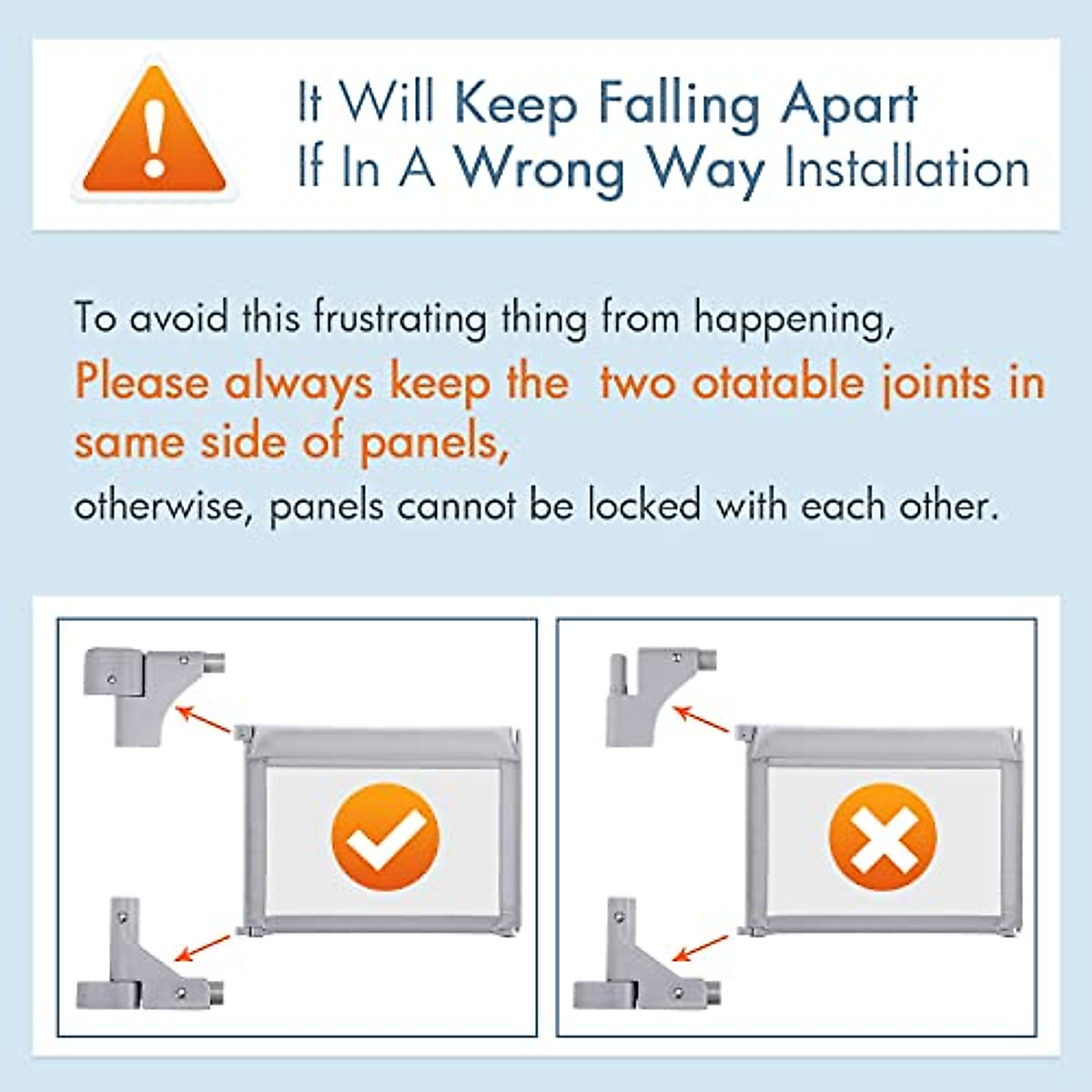 It Will Keep Falling Apart
If In A Wrong Way Installation

To avoid this frustrating thing from happening,
Please always keep the two otatable joints in same side of panels,
otherwise, panels cannot be locked with each other.