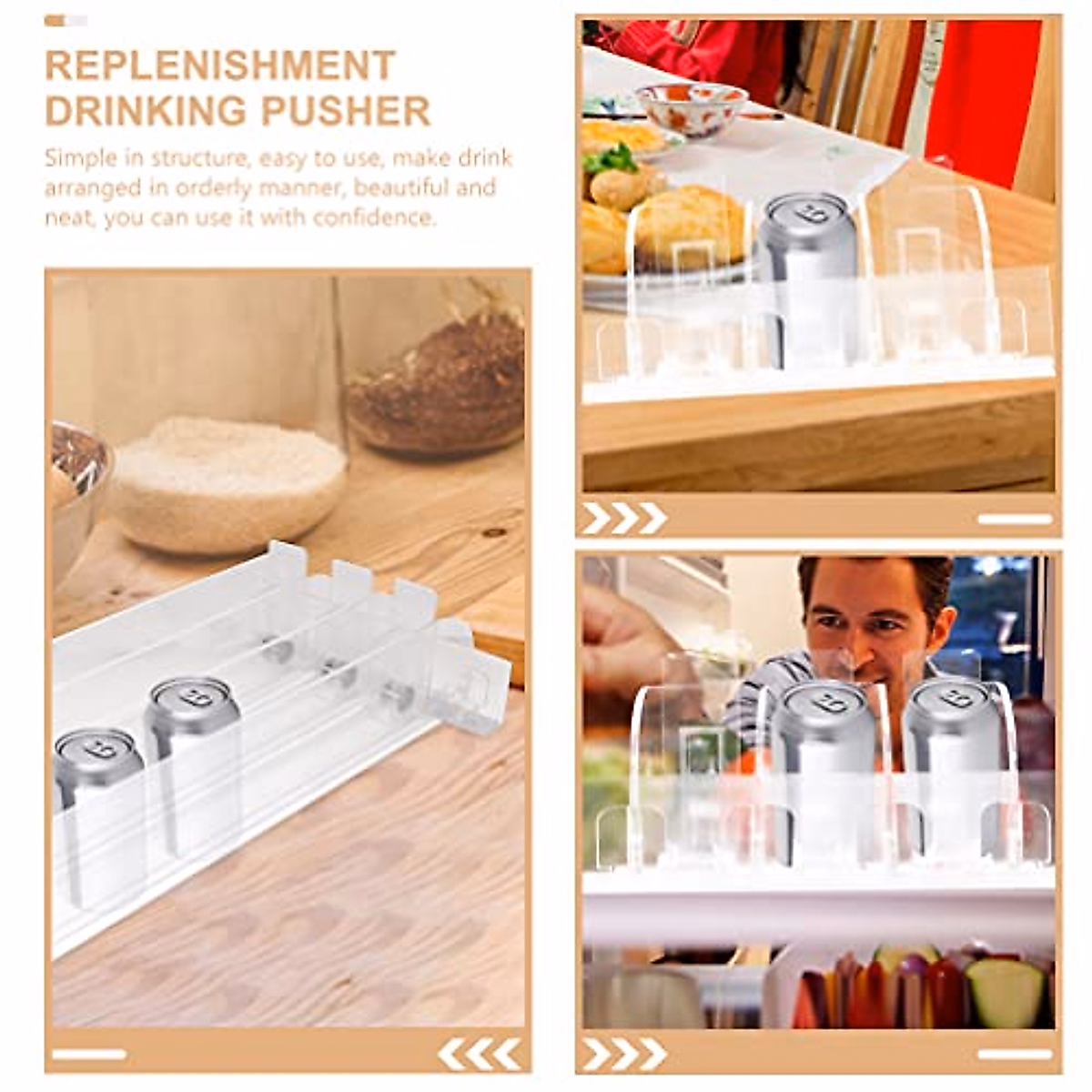 REPLENISHMENT DRINKING PUSHER

Simple in structure, easy to use, make drink arranged in orderly manner, beautiful and neat, you can use it with confidence.