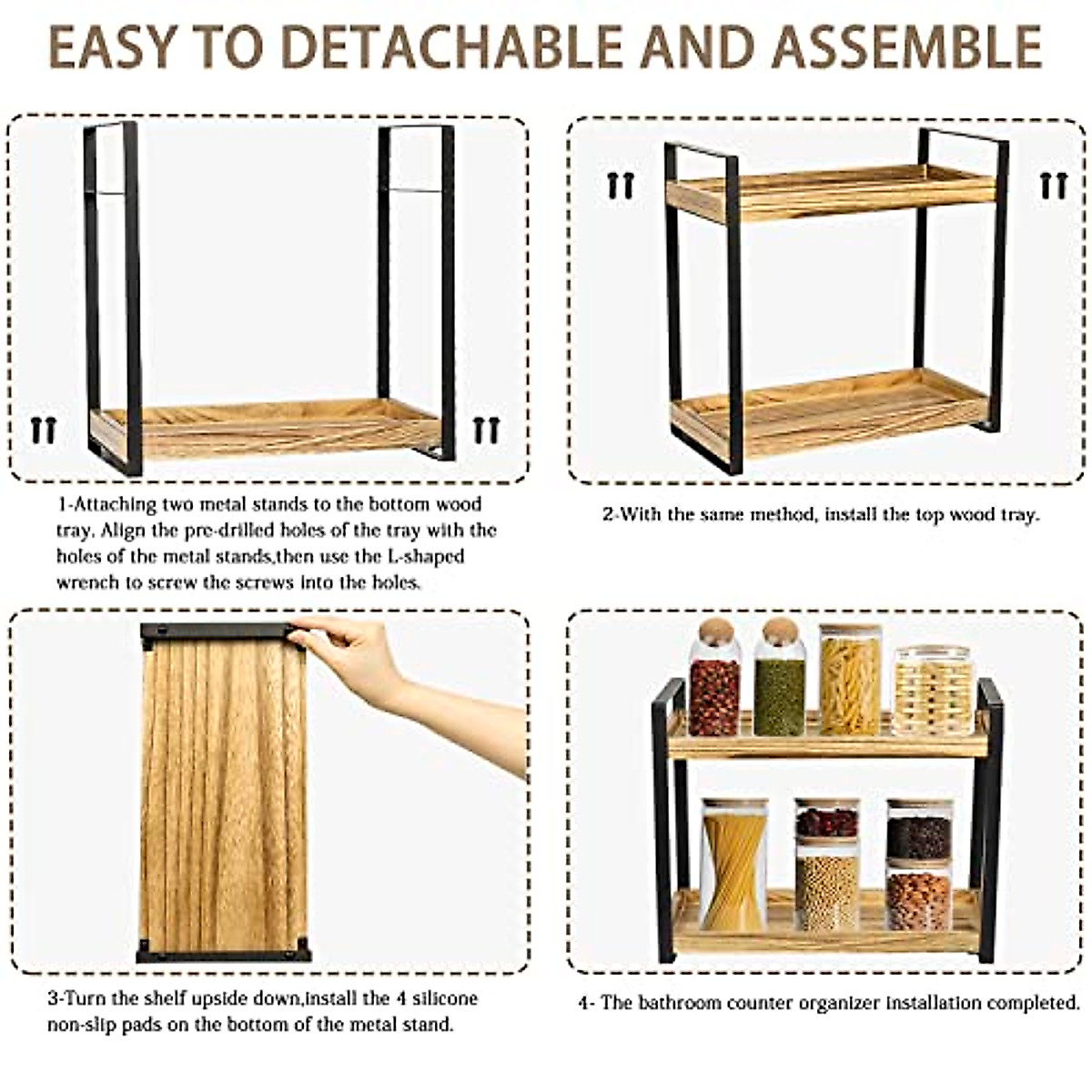 EASY TO DETACHABLE AND ASSEMBLE

1-Attaching two metal stands to the bottom wood tray. Align the pre-drilled holes of the tray with the holes of the metal stands,then use the L-shaped wrench to screw the screws into the holes.

2-With the same method, install the top wood tray.

3-Turn the shelf upside down,install the 4 silicone non-slip pads on the bottom of the metal stand.

4- The bathroom counter organizer installation completed.