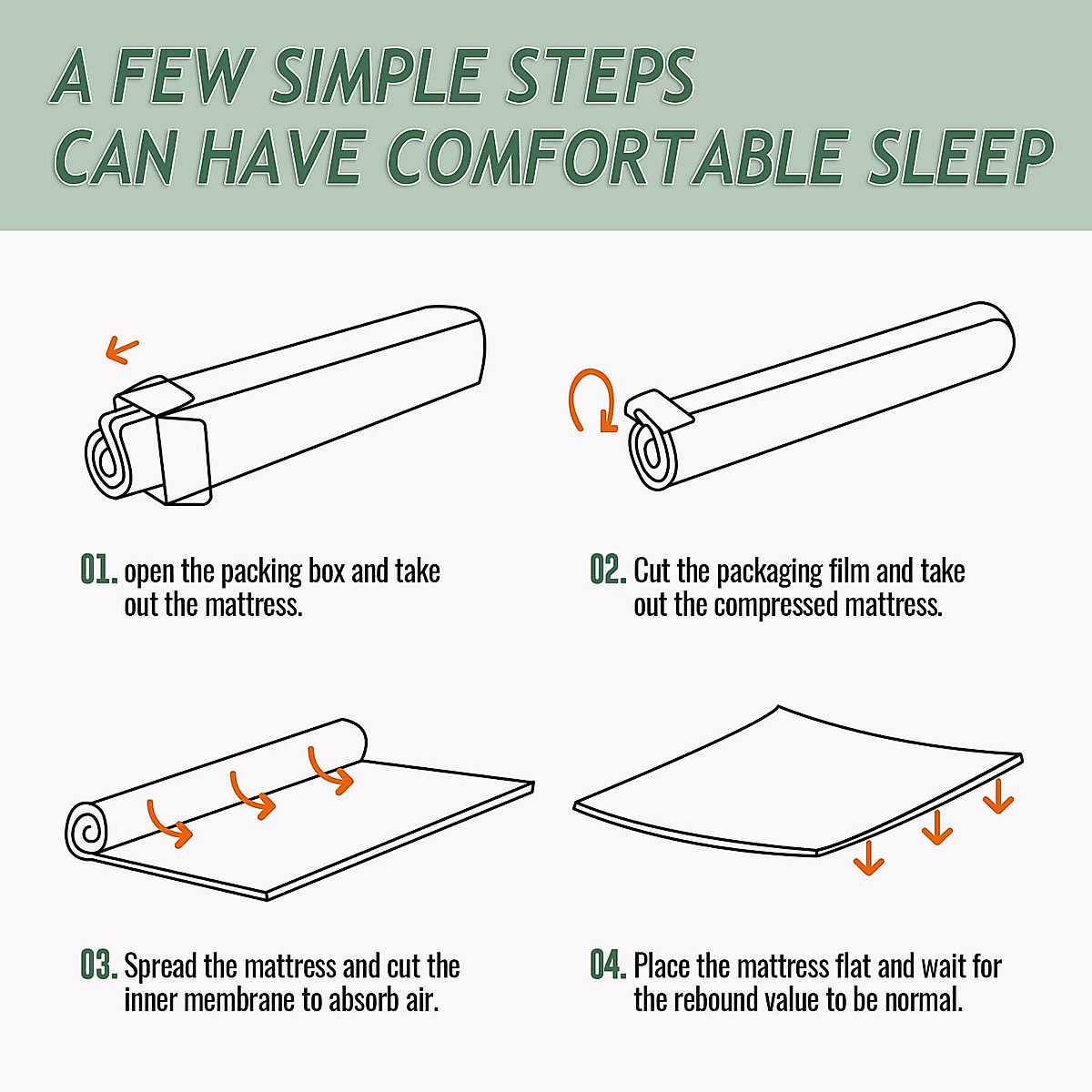 A FEW SIMPLE STEPS
CAN HAVE COMFORTABLE SLEEP

01. open the packing box and take out the mattress.

02. Cut the packaging film and take out the compressed mattress.

03. Spread the mattress and cut the inner membrane to absorb air.

04. Place the mattress flat and wait for the rebound value to be normal.