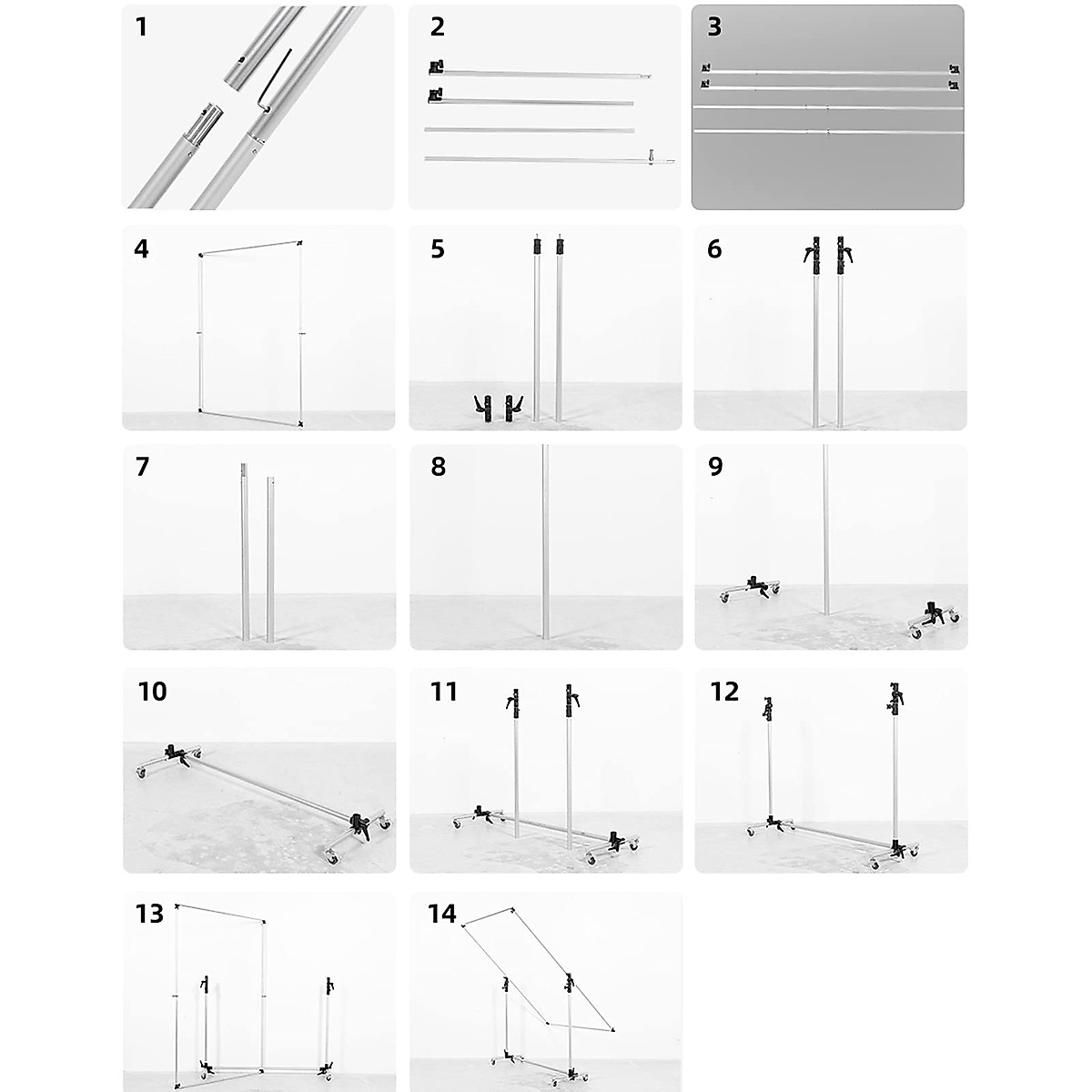 1
2
3
4
5
6
7
8
9
10
11
12
13
14