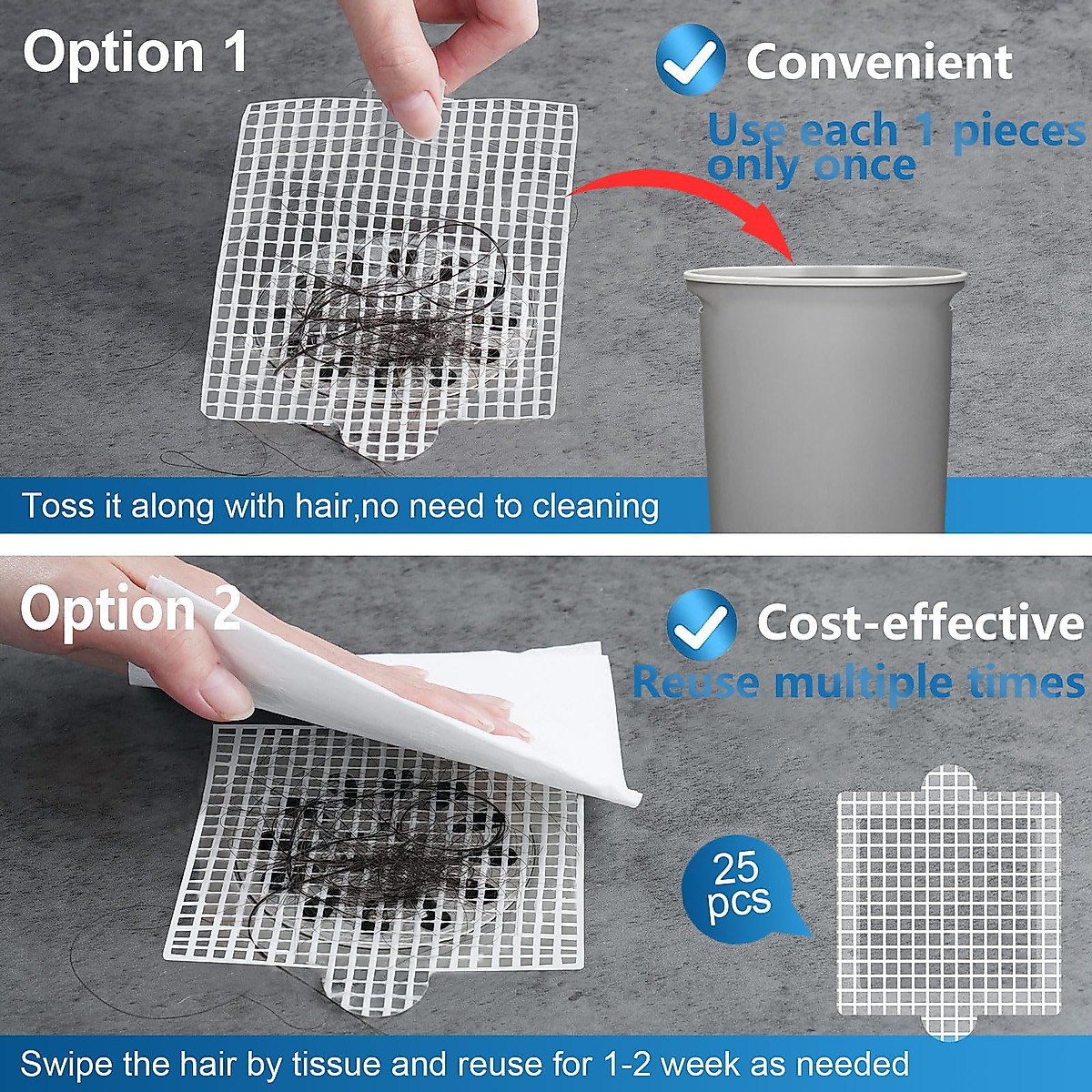 Option 1

Convenient

Use each 1 pieces only once

Toss it along with hair,no need to cleaning

Option 2

Cost-effective

Reuse multiple times

25 pcs

Swipe the hair by tissue and reuse for 1-2 week as needed