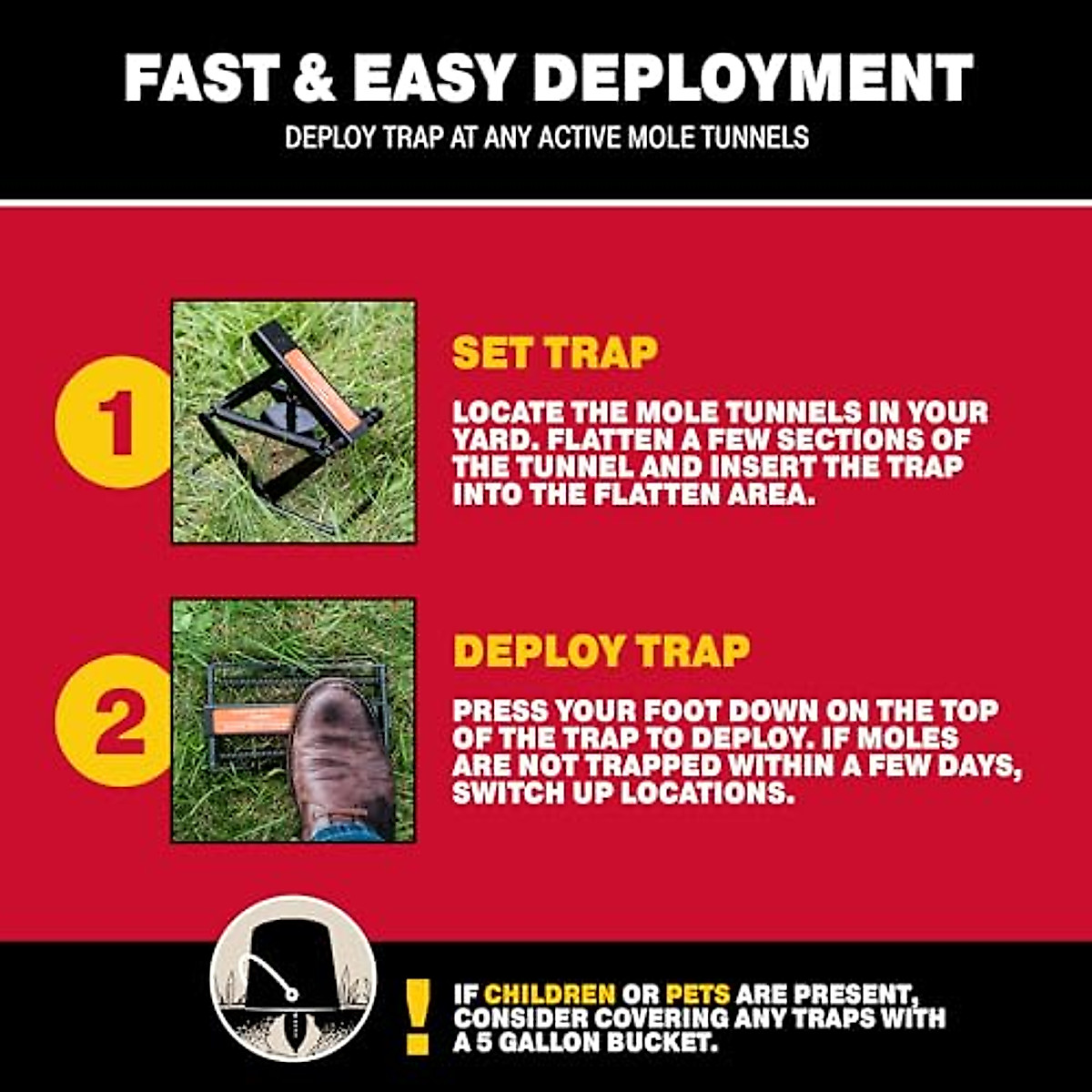 FAST & EASY DEPLOYMENT

DEPLOY TRAP AT ANY ACTIVE MOLE TUNNELS

1

SET TRAP

LOCATE THE MOLE TUNNELS IN YOUR YARD. FLATTEN A FEW SECTIONS OF THE TUNNEL AND INSERT THE TRAP INTO THE FLATTEN AREA.

2

DEPLOY TRAP

PRESS YOUR FOOT DOWN ON THE TOP OF THE TRAP TO DEPLOY. IF MOLES ARE NOT TRAPPED WITHIN A FEW DAYS, SWITCH UP LOCATIONS.

!

IF CHILDREN OR PETS ARE PRESENT, CONSIDER COVERING ANY TRAPS WITH A 5 GALLON BUCKET.