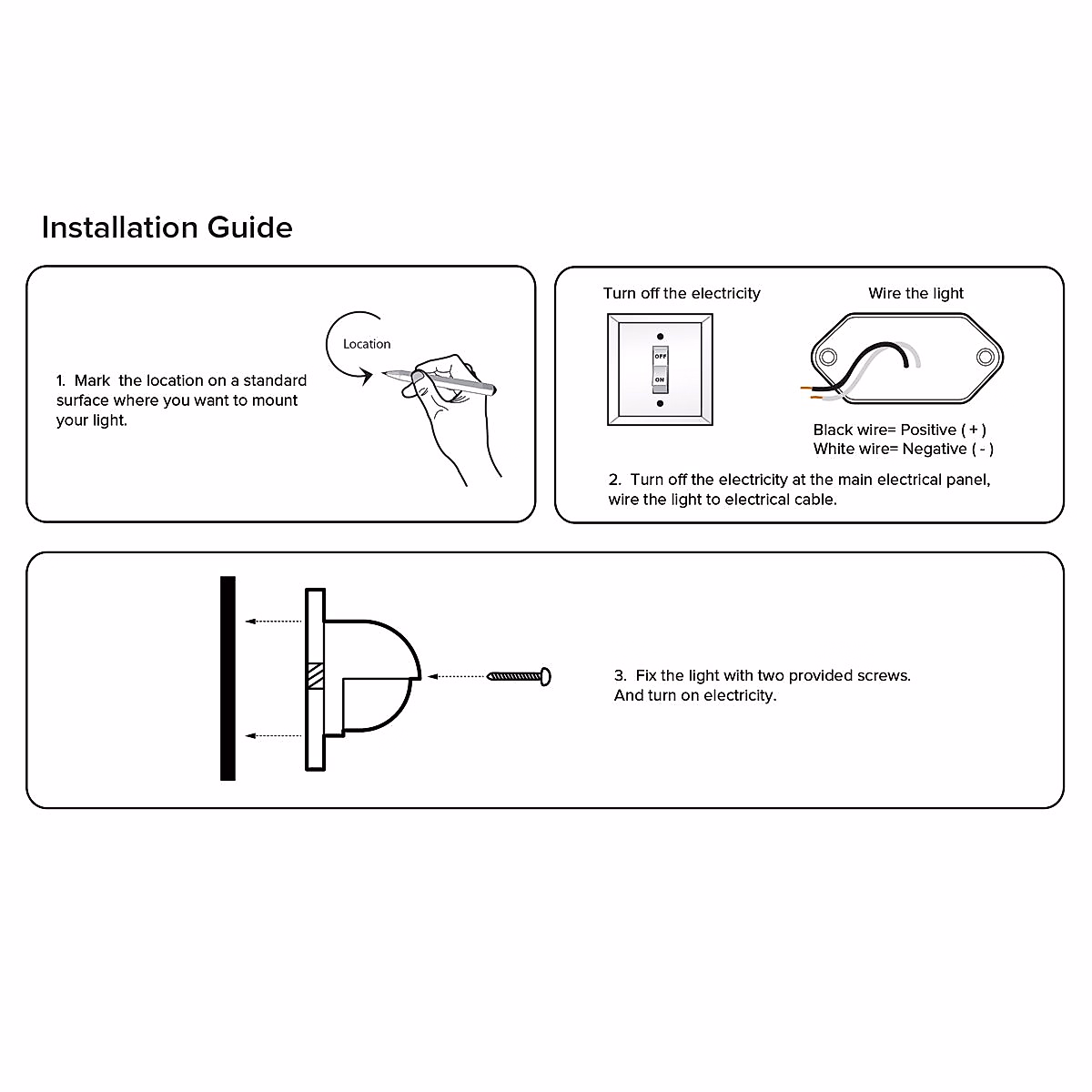 Installation Guide

Location

1. Mark the location on a standard surface where you want to mount your light.

Turn off the electricity

OFF
ON

Wire the light

Black wire= Positive ( + )
White wire= Negative ( - )

2. Turn off the electricity at the main electrical panel, wire the light to electrical cable.

3. Fix the light with two provided screws. And turn on electricity.