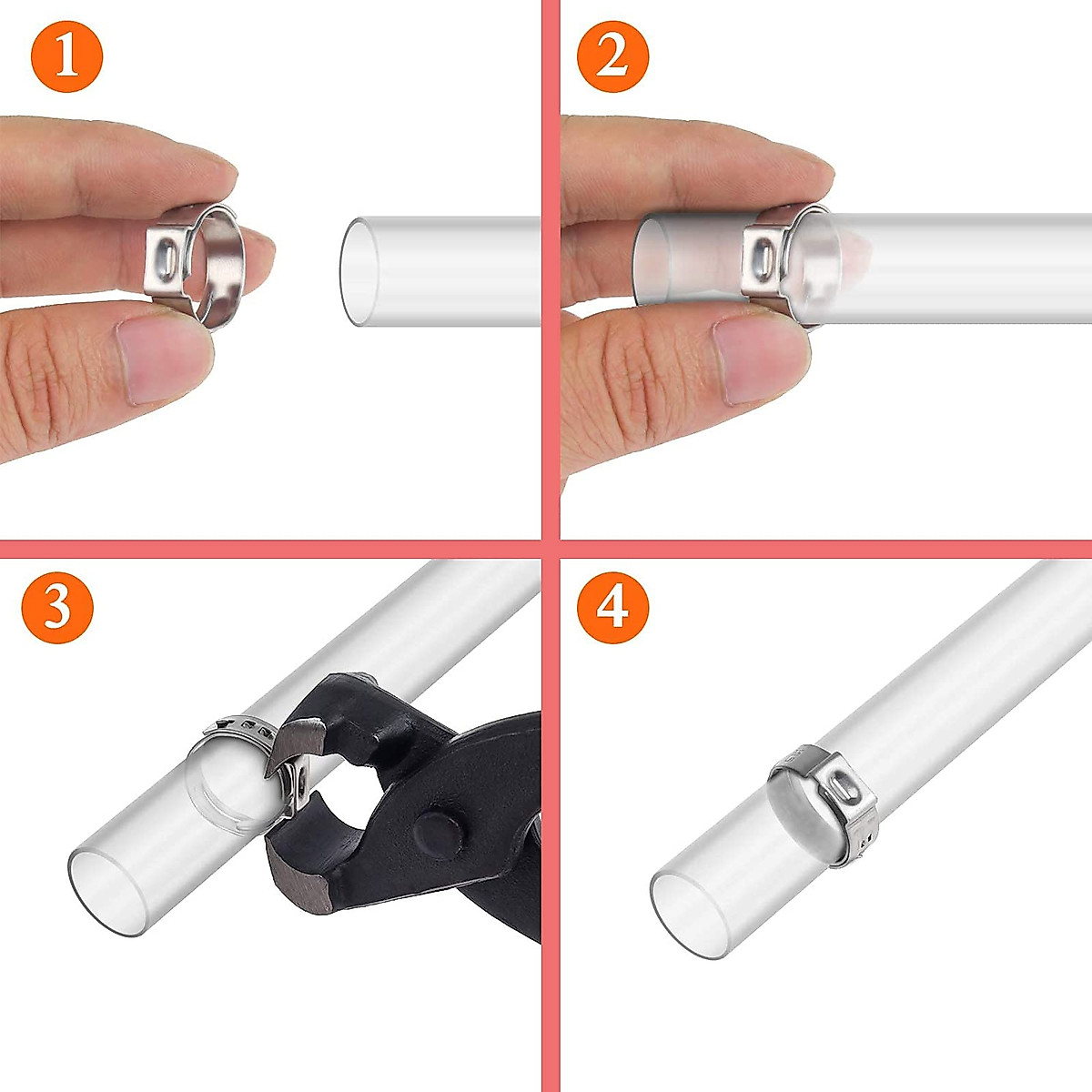 1

2

3

4