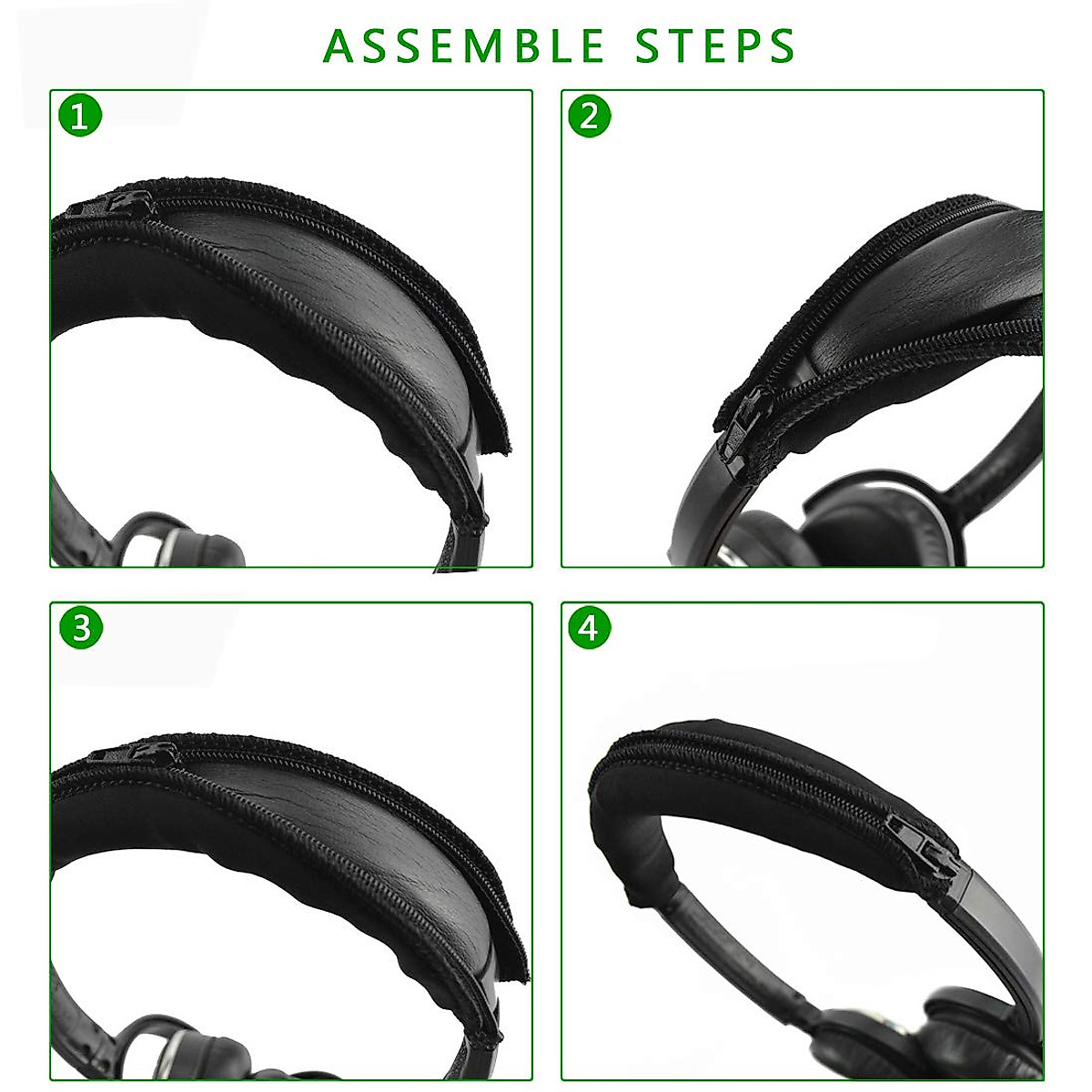 ASSEMBLE STEPS

1

2

3

4