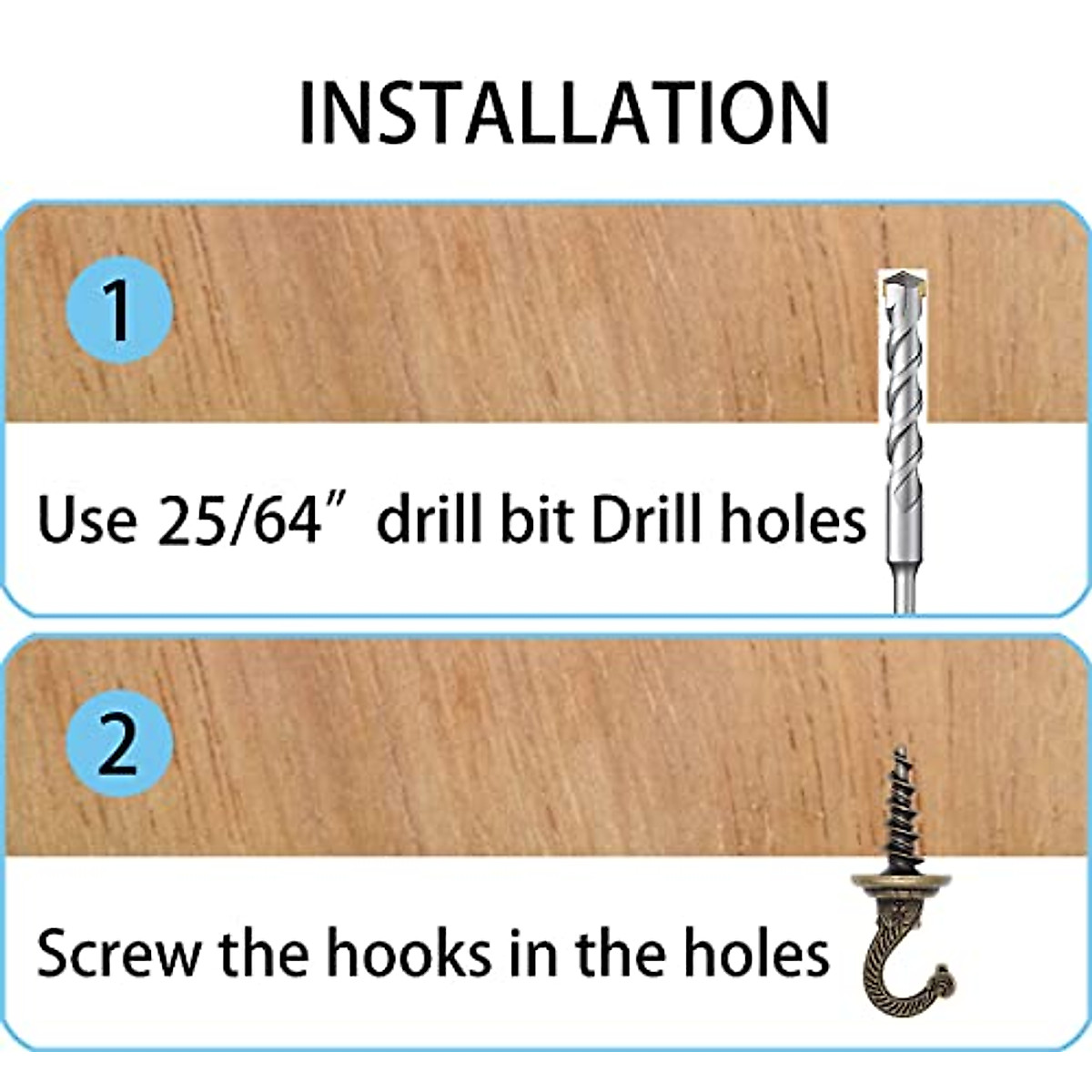 INSTALLATION

1

Use 25/64″ drill bit Drill holes

2

Screw the hooks in the holes