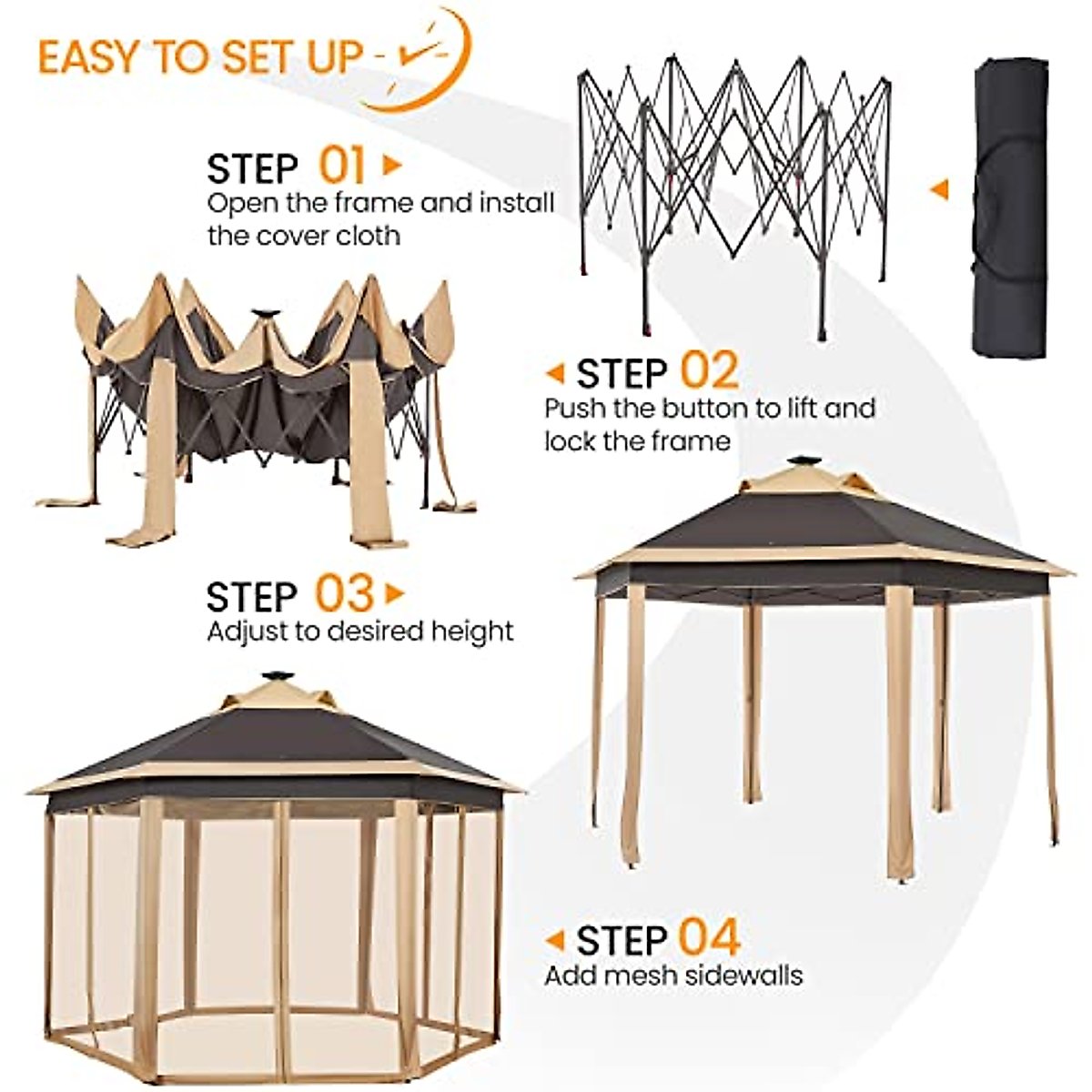 EASY TO SET UP

STEP 01
Open the frame and install the cover cloth

STEP 02
Push the button to lift and lock the frame

STEP 03
Adjust to desired height

STEP 04
Add mesh sidewalls