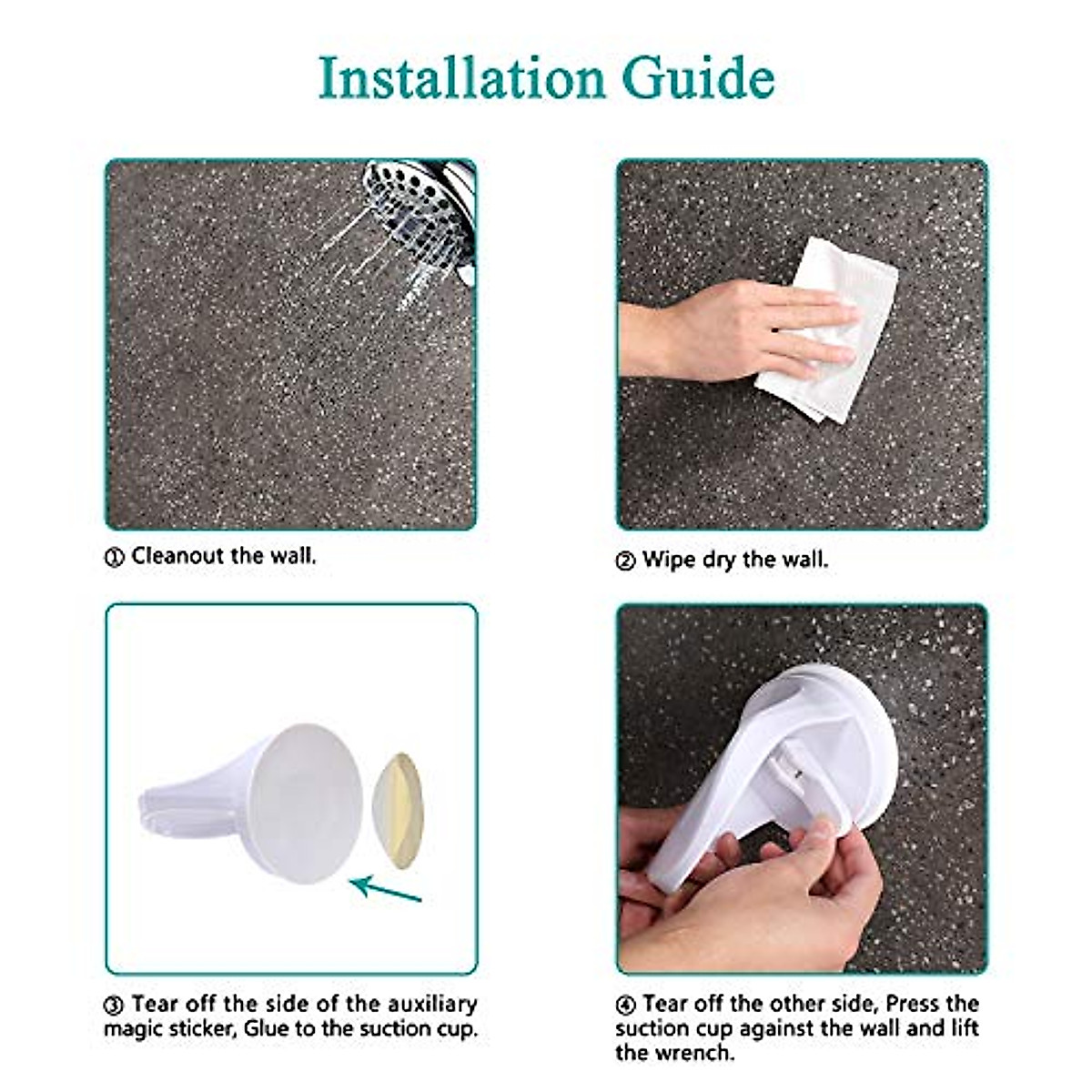 Installation Guide

① Cleanout the wall.

② Wipe dry the wall.

③ Tear off the side of the auxiliary magic sticker, Glue to the suction cup.

④ Tear off the other side, Press the suction cup against the wall and lift the wrench.