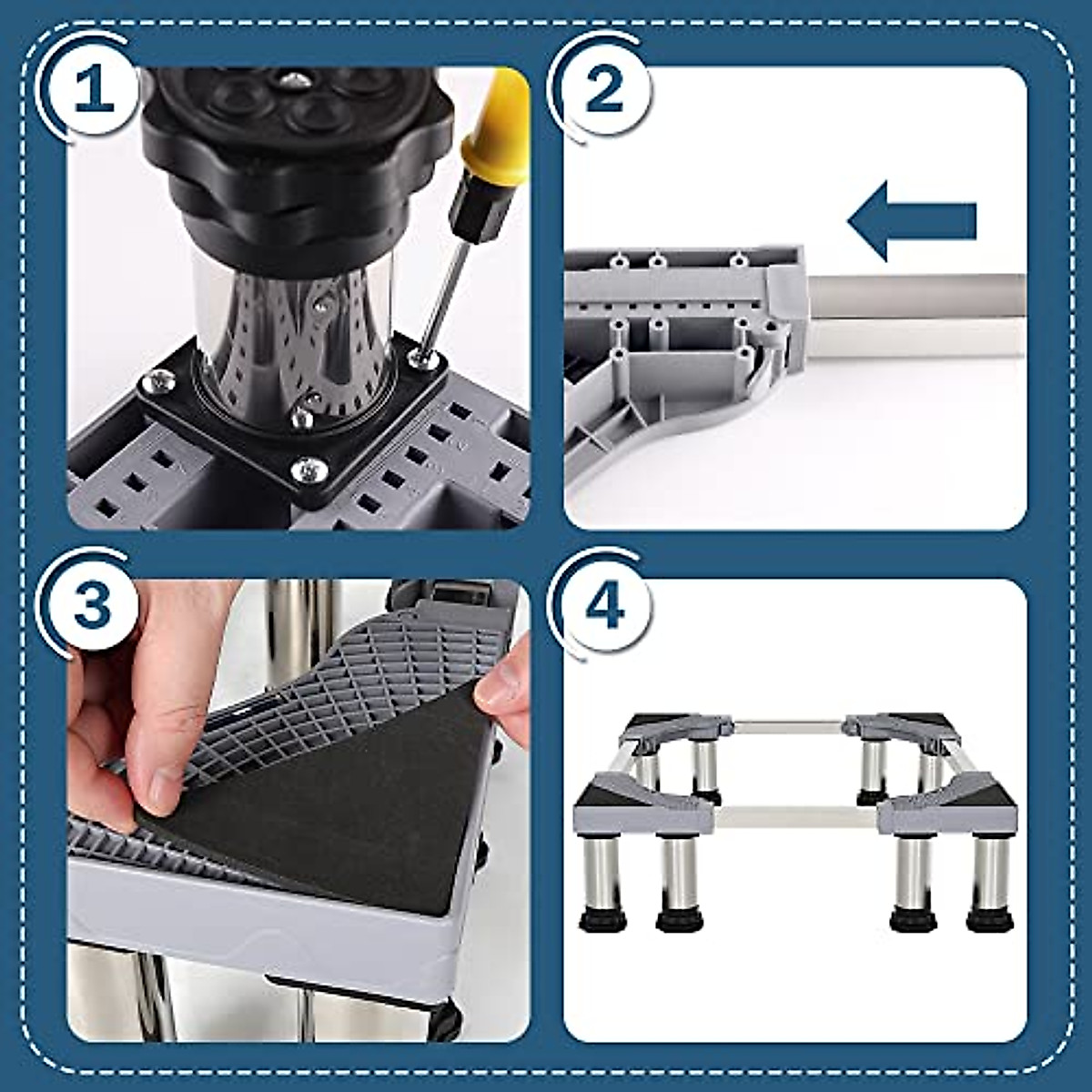 1

2

3

4