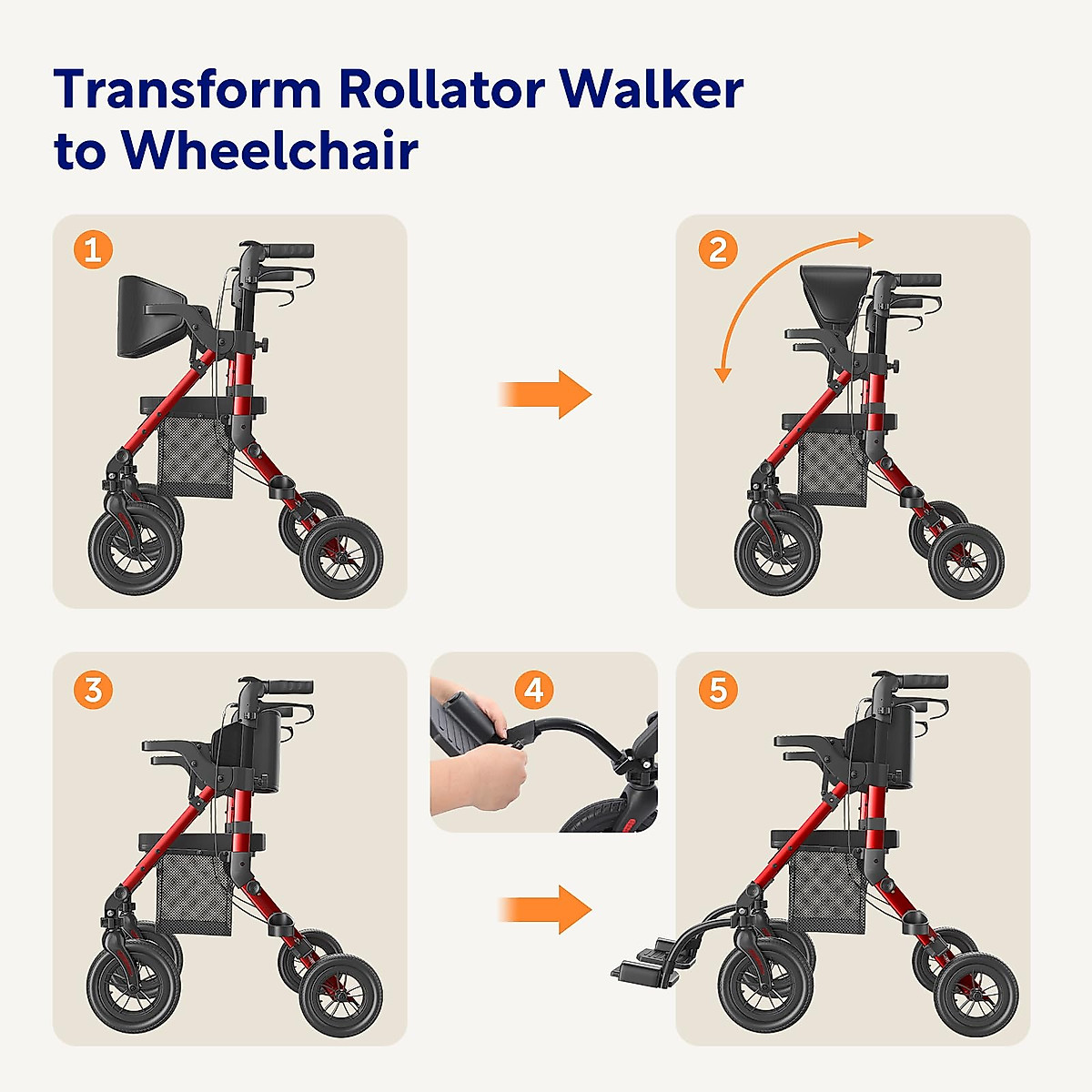 Transform Rollator Walker to Wheelchair

1

2

3

4

5