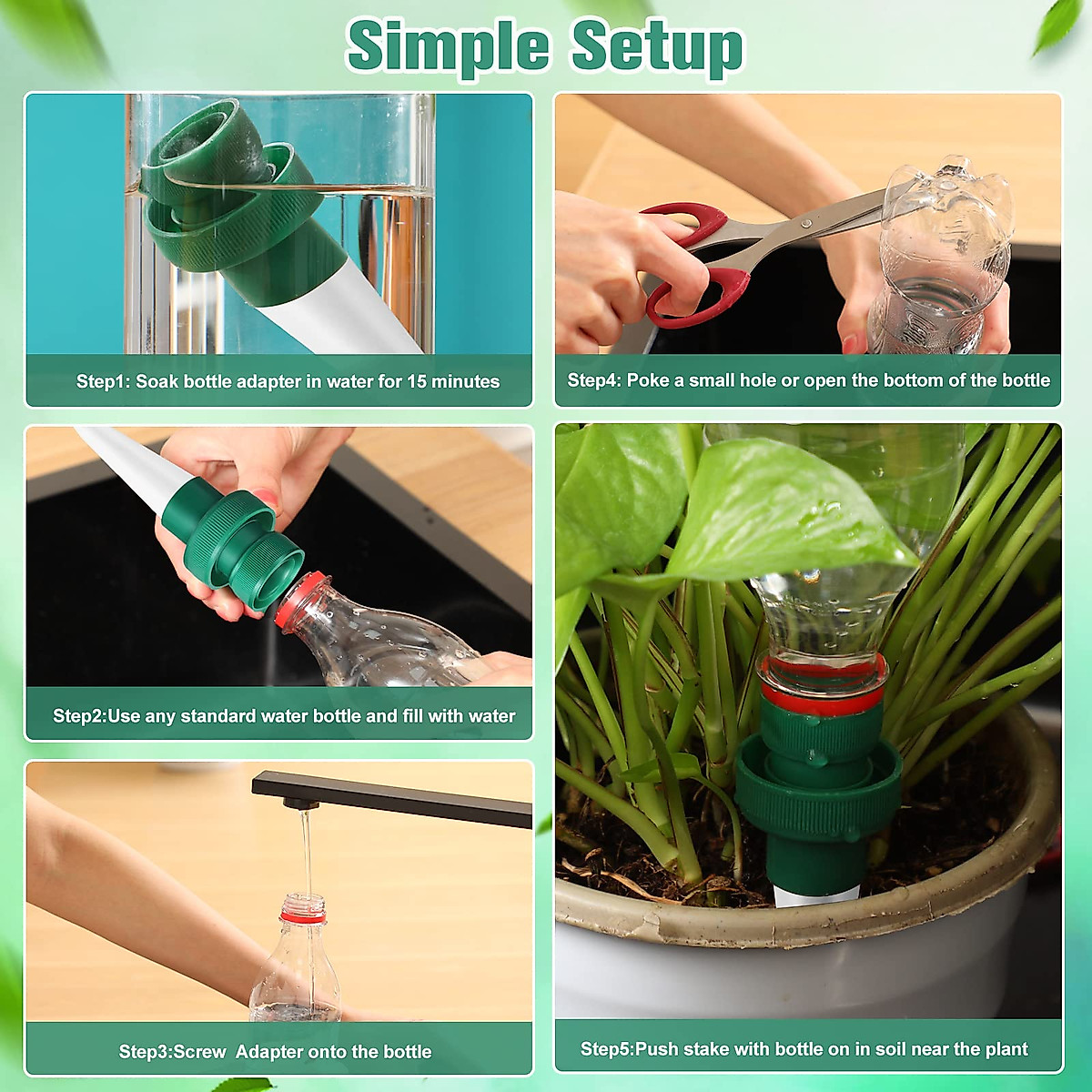 Simple Setup

Step1: Soak bottle adapter in water for 15 minutes

Step2:Use any standard water bottle and fill with water

Step3:Screw  Adapter onto the bottle

Step4: Poke a small hole or open the bottom of the bottle

Step5:Push stake with bottle on in soil near the plant